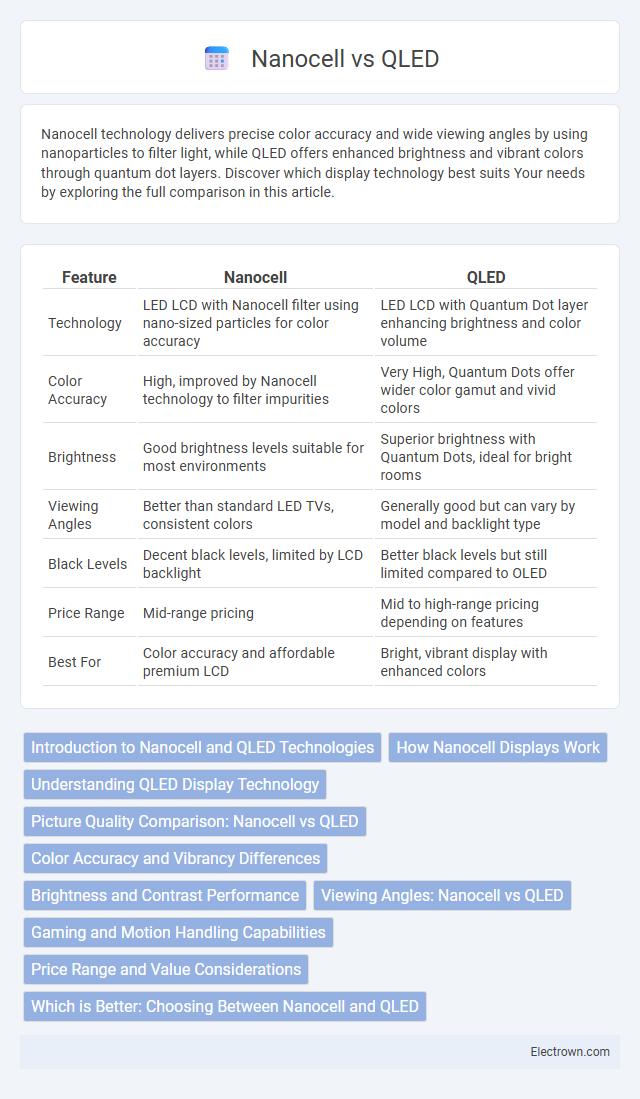 Nanocell vs QLED

Nanocell technology delivers precise color accuracy and wide viewing angles by using nanoparticles to filter light, while QLED offers enhanced brightness and vibrant colors through quantum dot layers. Discover which display technology best suits Your needs by exploring the full comparison in this article.

| Feature | Nanocell | QLED |
|---|---|---|
| Technology | LED LCD with Nanocell filter using nano-sized particles for color accuracy | LED LCD with Quantum Dot layer enhancing brightness and color volume |
| Color Accuracy | High, improved by Nanocell technology to filter impurities | Very High, Quantum Dots offer wider color gamut and vivid colors |
| Brightness | Good brightness levels suitable for most environments | Superior brightness with Quantum Dots, ideal for bright rooms |
| Viewing Angles | Better than standard LED TVs, consistent colors | Generally good but can vary by model and backlight type |
| Black Levels | Decent black levels, limited by LCD backlight | Better black levels but still limited compared to OLED |
| Price Range | Mid-range pricing | Mid to high-range pricing depending on features |
| Best For | Color accuracy and affordable premium LCD | Bright, vibrant display with enhanced colors |

Introduction to Nanocell and QLED Technologies
How Nanocell Displays Work
Understanding QLED Display Technology
Picture Quality Comparison: Nanocell vs QLED
Color Accuracy and Vibrancy Differences
Brightness and Contrast Performance
Viewing Angles: Nanocell vs QLED
Gaming and Motion Handling Capabilities
Price Range and Value Considerations
Which is Better: Choosing Between Nanocell and QLED

Electrown.com