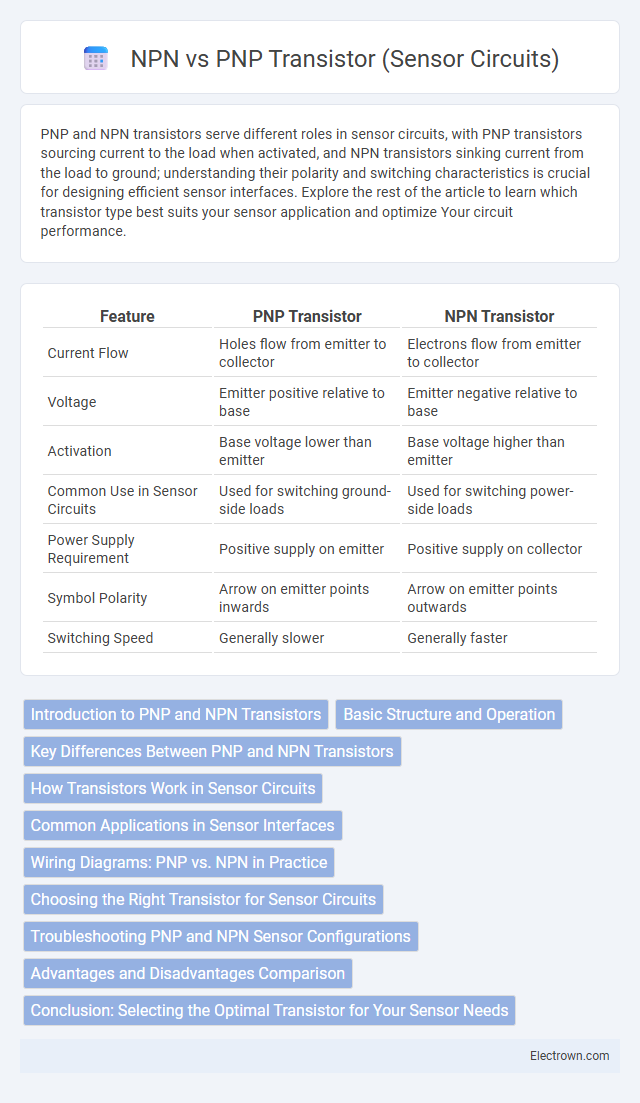 NPN vs PNP Transistor (Sensor Circuits)

PNP and NPN transistors serve different roles in sensor circuits, with PNP transistors sourcing current to the load when activated, and NPN transistors sinking current from the load to ground; understanding their polarity and switching characteristics is crucial for designing efficient sensor interfaces. Explore the rest of the article to learn which transistor type best suits your sensor application and optimize Your circuit performance.

| Feature | PNP Transistor | NPN Transistor |
|---|---|---|
| Current Flow | Holes flow from emitter to collector | Electrons flow from emitter to collector |
| Voltage | Emitter positive relative to base | Emitter negative relative to base |
| Activation | Base voltage lower than emitter | Base voltage higher than emitter |
| Common Use in Sensor Circuits | Used for switching ground-side loads | Used for switching power-side loads |
| Power Supply Requirement | Positive supply on emitter | Positive supply on collector |
| Symbol Polarity | Arrow on emitter points inwards | Arrow on emitter points outwards |
| Switching Speed | Generally slower | Generally faster |

Introduction to PNP and NPN Transistors
Basic Structure and Operation
Key Differences Between PNP and NPN Transistors
How Transistors Work in Sensor Circuits
Common Applications in Sensor Interfaces
Wiring Diagrams: PNP vs. NPN in Practice
Choosing the Right Transistor for Sensor Circuits
Troubleshooting PNP and NPN Sensor Configurations
Advantages and Disadvantages Comparison
Conclusion: Selecting the Optimal Transistor for Your Sensor Needs

Electrown.com