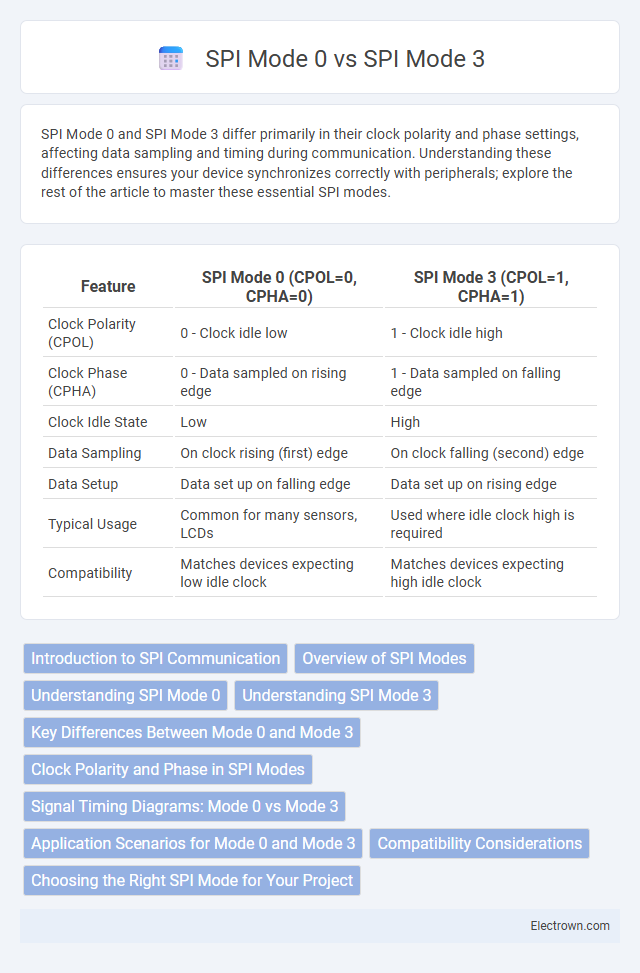 SPI Mode 0 vs SPI Mode 3

SPI Mode 0 and SPI Mode 3 differ primarily in their clock polarity and phase settings, affecting data sampling and timing during communication. Understanding these differences ensures your device synchronizes correctly with peripherals; explore the rest of the article to master these essential SPI modes.

| Feature | SPI Mode 0 (CPOL=0, CPHA=0) | SPI Mode 3 (CPOL=1, CPHA=1) |
|---|---|---|
| Clock Polarity (CPOL) | 0 - Clock idle low | 1 - Clock idle high |
| Clock Phase (CPHA) | 0 - Data sampled on rising edge | 1 - Data sampled on falling edge |
| Clock Idle State | Low | High |
| Data Sampling | On clock rising (first) edge | On clock falling (second) edge |
| Data Setup | Data set up on falling edge | Data set up on rising edge |
| Typical Usage | Common for many sensors, LCDs | Used where idle clock high is required |
| Compatibility | Matches devices expecting low idle clock | Matches devices expecting high idle clock |

Introduction to SPI Communication
Overview of SPI Modes
Understanding SPI Mode 0
Understanding SPI Mode 3
Key Differences Between Mode 0 and Mode 3
Clock Polarity and Phase in SPI Modes
Signal Timing Diagrams: Mode 0 vs Mode 3
Application Scenarios for Mode 0 and Mode 3
Compatibility Considerations
Choosing the Right SPI Mode for Your Project

Electrown.com