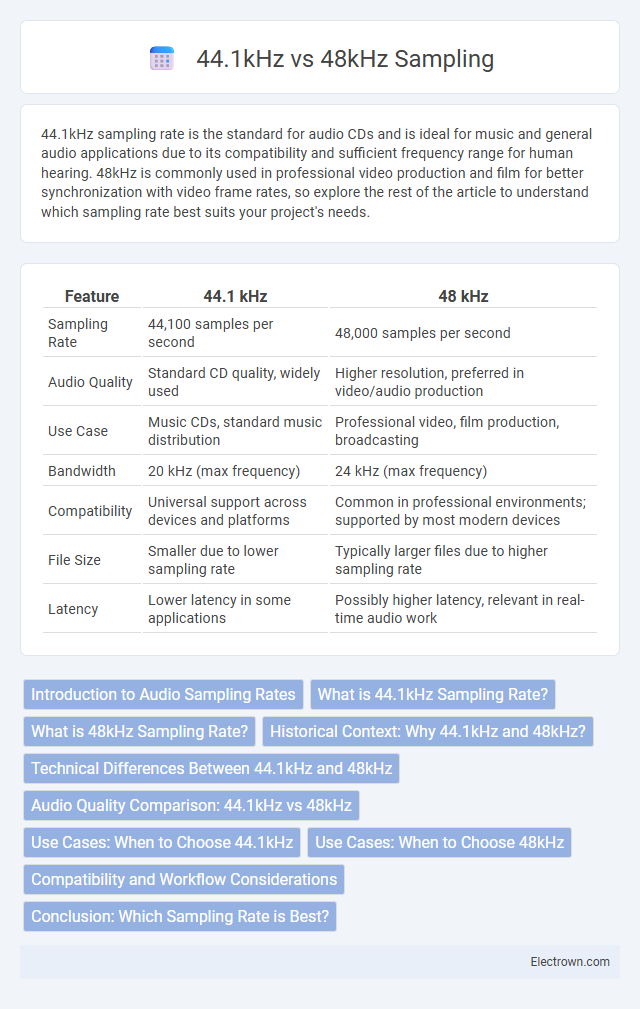 44.1kHz vs 48kHz Sampling

44.1kHz sampling rate is the standard for audio CDs and is ideal for music and general audio applications due to its compatibility and sufficient frequency range for human hearing. 48kHz is commonly used in professional video production and film for better synchronization with video frame rates, so explore the rest of the article to understand which sampling rate best suits your project's needs.

| Feature | 44.1 kHz | 48 kHz |
|---|---|---|
| Sampling Rate | 44,100 samples per second | 48,000 samples per second |
| Audio Quality | Standard CD quality, widely used | Higher resolution, preferred in video/audio production |
| Use Case | Music CDs, standard music distribution | Professional video, film production, broadcasting |
| Bandwidth | 20 kHz (max frequency) | 24 kHz (max frequency) |
| Compatibility | Universal support across devices and platforms | Common in professional environments; supported by most modern devices |
| File Size | Smaller due to lower sampling rate | Typically larger files due to higher sampling rate |
| Latency | Lower latency in some applications | Possibly higher latency, relevant in real-time audio work |

Introduction to Audio Sampling Rates
What is 44.1kHz Sampling Rate?
What is 48kHz Sampling Rate?
Historical Context: Why 44.1kHz and 48kHz?
Technical Differences Between 44.1kHz and 48kHz
Audio Quality Comparison: 44.1kHz vs 48kHz
Use Cases: When to Choose 44.1kHz
Use Cases: When to Choose 48kHz
Compatibility and Workflow Considerations
Conclusion: Which Sampling Rate is Best?

Electrown.com