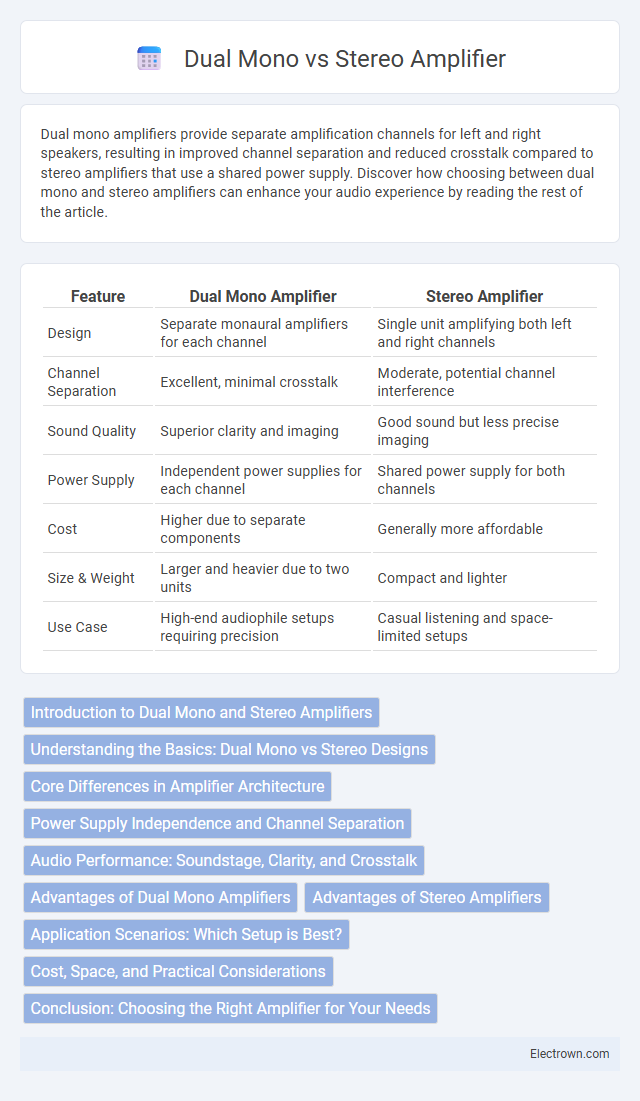 Dual Mono vs Stereo Amplifier

Dual mono amplifiers provide separate amplification channels for left and right speakers, resulting in improved channel separation and reduced crosstalk compared to stereo amplifiers that use a shared power supply. Discover how choosing between dual mono and stereo amplifiers can enhance your audio experience by reading the rest of the article.

| Feature | Dual Mono Amplifier | Stereo Amplifier |
|---|---|---|
| Design | Separate monaural amplifiers for each channel | Single unit amplifying both left and right channels |
| Channel Separation | Excellent, minimal crosstalk | Moderate, potential channel interference |
| Sound Quality | Superior clarity and imaging | Good sound but less precise imaging |
| Power Supply | Independent power supplies for each channel | Shared power supply for both channels |
| Cost | Higher due to separate components | Generally more affordable |
| Size & Weight | Larger and heavier due to two units | Compact and lighter |
| Use Case | High-end audiophile setups requiring precision | Casual listening and space-limited setups |

Introduction to Dual Mono and Stereo Amplifiers
Understanding the Basics: Dual Mono vs Stereo Designs
Core Differences in Amplifier Architecture
Power Supply Independence and Channel Separation
Audio Performance: Soundstage, Clarity, and Crosstalk
Advantages of Dual Mono Amplifiers
Advantages of Stereo Amplifiers
Application Scenarios: Which Setup is Best?
Cost, Space, and Practical Considerations
Conclusion: Choosing the Right Amplifier for Your Needs

Electrown.com