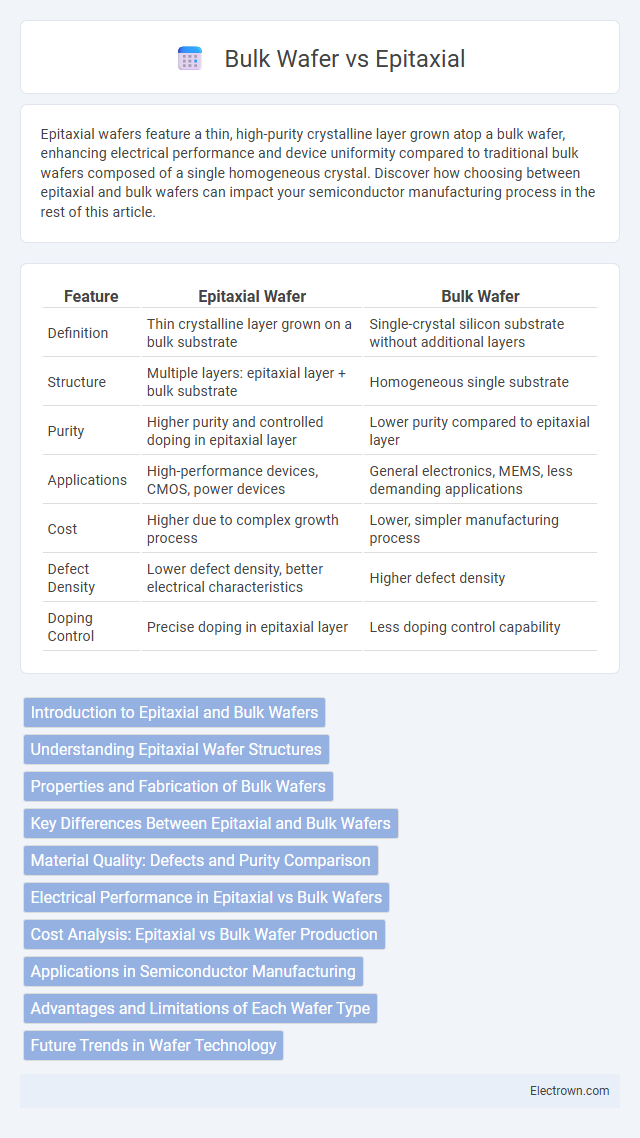 Bulk Wafer vs Epitaxial

Epitaxial wafers feature a thin, high-purity crystalline layer grown atop a bulk wafer, enhancing electrical performance and device uniformity compared to traditional bulk wafers composed of a single homogeneous crystal. Discover how choosing between epitaxial and bulk wafers can impact your semiconductor manufacturing process in the rest of this article.

| Feature | Epitaxial Wafer | Bulk Wafer |
|---|---|---|
| Definition | Thin crystalline layer grown on a bulk substrate | Single-crystal silicon substrate without additional layers |
| Structure | Multiple layers: epitaxial layer + bulk substrate | Homogeneous single substrate |
| Purity | Higher purity and controlled doping in epitaxial layer | Lower purity compared to epitaxial layer |
| Applications | High-performance devices, CMOS, power devices | General electronics, MEMS, less demanding applications |
| Cost | Higher due to complex growth process | Lower, simpler manufacturing process |
| Defect Density | Lower defect density, better electrical characteristics | Higher defect density |
| Doping Control | Precise doping in epitaxial layer | Less doping control capability |

Introduction to Epitaxial and Bulk Wafers
Understanding Epitaxial Wafer Structures
Properties and Fabrication of Bulk Wafers
Key Differences Between Epitaxial and Bulk Wafers
Material Quality: Defects and Purity Comparison
Electrical Performance in Epitaxial vs Bulk Wafers
Cost Analysis: Epitaxial vs Bulk Wafer Production
Applications in Semiconductor Manufacturing
Advantages and Limitations of Each Wafer Type
Future Trends in Wafer Technology

Electrown.com