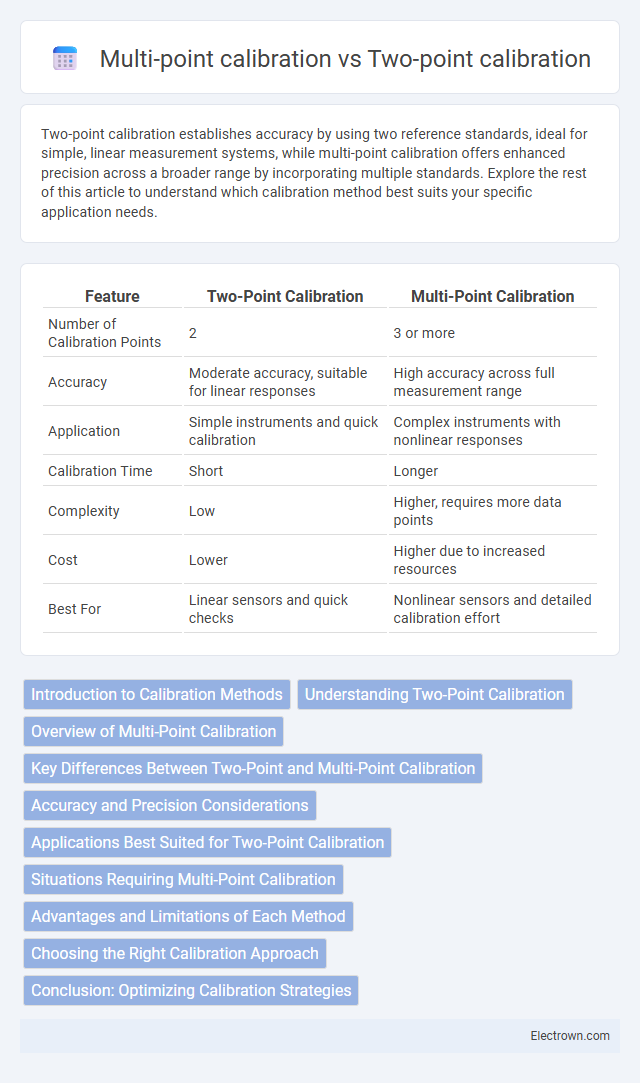 Multi-point calibration vs Two-point calibration

Two-point calibration establishes accuracy by using two reference standards, ideal for simple, linear measurement systems, while multi-point calibration offers enhanced precision across a broader range by incorporating multiple standards. Explore the rest of this article to understand which calibration method best suits your specific application needs.

| Feature | Two-Point Calibration | Multi-Point Calibration |
|---|---|---|
| Number of Calibration Points | 2 | 3 or more |
| Accuracy | Moderate accuracy, suitable for linear responses | High accuracy across full measurement range |
| Application | Simple instruments and quick calibration | Complex instruments with nonlinear responses |
| Calibration Time | Short | Longer |
| Complexity | Low | Higher, requires more data points |
| Cost | Lower | Higher due to increased resources |
| Best For | Linear sensors and quick checks | Nonlinear sensors and detailed calibration effort |

Introduction to Calibration Methods
Understanding Two-Point Calibration
Overview of Multi-Point Calibration
Key Differences Between Two-Point and Multi-Point Calibration
Accuracy and Precision Considerations
Applications Best Suited for Two-Point Calibration
Situations Requiring Multi-Point Calibration
Advantages and Limitations of Each Method
Choosing the Right Calibration Approach
Conclusion: Optimizing Calibration Strategies

Electrown.com