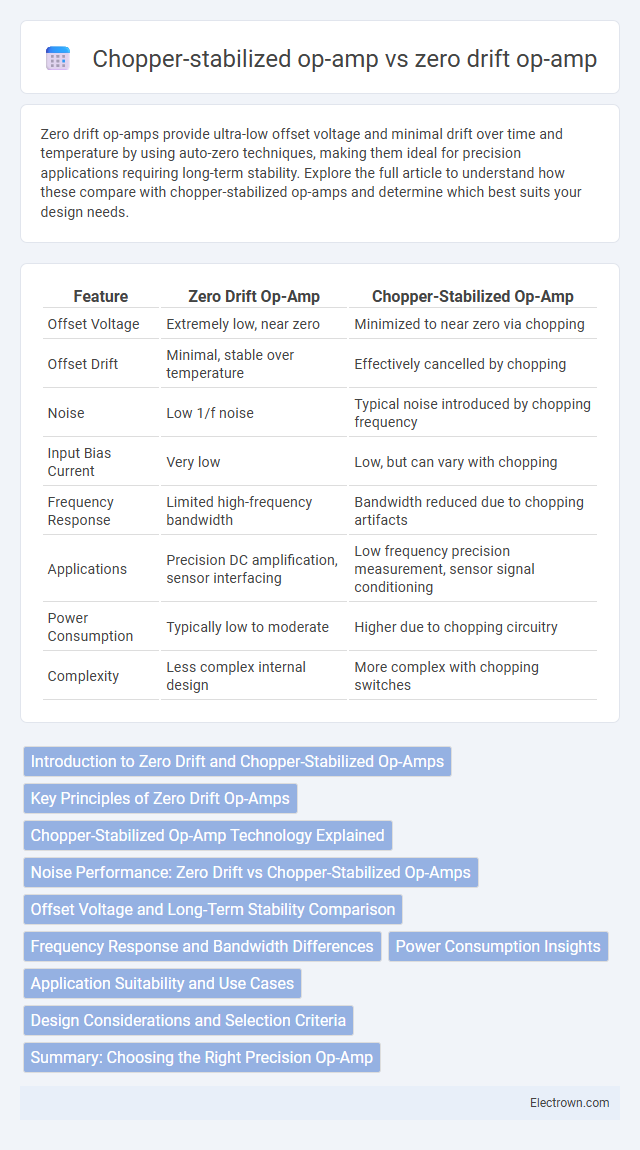 Chopper-stabilized op-amp vs zero drift op-amp

Zero drift op-amps provide ultra-low offset voltage and minimal drift over time and temperature by using auto-zero techniques, making them ideal for precision applications requiring long-term stability. Explore the full article to understand how these compare with chopper-stabilized op-amps and determine which best suits your design needs.

| Feature | Zero Drift Op-Amp | Chopper-Stabilized Op-Amp |
|---|---|---|
| Offset Voltage | Extremely low, near zero | Minimized to near zero via chopping |
| Offset Drift | Minimal, stable over temperature | Effectively cancelled by chopping |
| Noise | Low 1/f noise | Typical noise introduced by chopping frequency |
| Input Bias Current | Very low | Low, but can vary with chopping |
| Frequency Response | Limited high-frequency bandwidth | Bandwidth reduced due to chopping artifacts |
| Applications | Precision DC amplification, sensor interfacing | Low frequency precision measurement, sensor signal conditioning |
| Power Consumption | Typically low to moderate | Higher due to chopping circuitry |
| Complexity | Less complex internal design | More complex with chopping switches |

Introduction to Zero Drift and Chopper-Stabilized Op-Amps
Key Principles of Zero Drift Op-Amps
Chopper-Stabilized Op-Amp Technology Explained
Noise Performance: Zero Drift vs Chopper-Stabilized Op-Amps
Offset Voltage and Long-Term Stability Comparison
Frequency Response and Bandwidth Differences
Power Consumption Insights
Application Suitability and Use Cases
Design Considerations and Selection Criteria
Summary: Choosing the Right Precision Op-Amp

Electrown.com