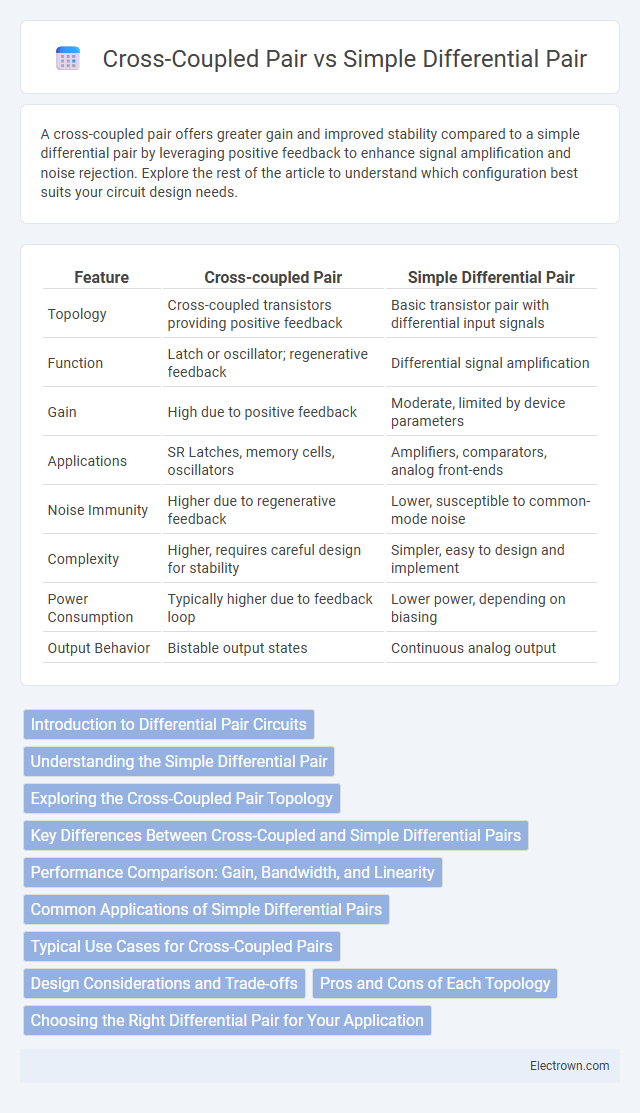 Cross-Coupled Pair vs Simple Differential Pair

A cross-coupled pair offers greater gain and improved stability compared to a simple differential pair by leveraging positive feedback to enhance signal amplification and noise rejection. Explore the rest of the article to understand which configuration best suits your circuit design needs.

| Feature | Cross-coupled Pair | Simple Differential Pair |
|---|---|---|
| Topology | Cross-coupled transistors providing positive feedback | Basic transistor pair with differential input signals |
| Function | Latch or oscillator; regenerative feedback | Differential signal amplification |
| Gain | High due to positive feedback | Moderate, limited by device parameters |
| Applications | SR Latches, memory cells, oscillators | Amplifiers, comparators, analog front-ends |
| Noise Immunity | Higher due to regenerative feedback | Lower, susceptible to common-mode noise |
| Complexity | Higher, requires careful design for stability | Simpler, easy to design and implement |
| Power Consumption | Typically higher due to feedback loop | Lower power, depending on biasing |
| Output Behavior | Bistable output states | Continuous analog output |

Introduction to Differential Pair Circuits
Understanding the Simple Differential Pair
Exploring the Cross-Coupled Pair Topology
Key Differences Between Cross-Coupled and Simple Differential Pairs
Performance Comparison: Gain, Bandwidth, and Linearity
Common Applications of Simple Differential Pairs
Typical Use Cases for Cross-Coupled Pairs
Design Considerations and Trade-offs
Pros and Cons of Each Topology
Choosing the Right Differential Pair for Your Application

Electrown.com