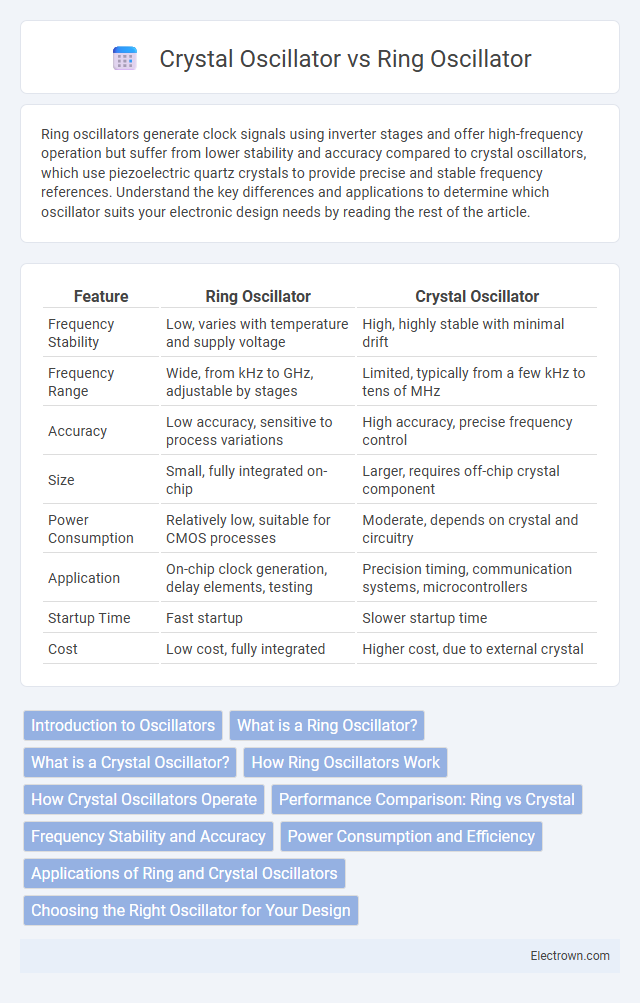 Crystal Oscillator vs Ring Oscillator

Ring oscillators generate clock signals using inverter stages and offer high-frequency operation but suffer from lower stability and accuracy compared to crystal oscillators, which use piezoelectric quartz crystals to provide precise and stable frequency references. Understand the key differences and applications to determine which oscillator suits your electronic design needs by reading the rest of the article.

| Feature | Ring Oscillator | Crystal Oscillator |
|---|---|---|
| Frequency Stability | Low, varies with temperature and supply voltage | High, highly stable with minimal drift |
| Frequency Range | Wide, from kHz to GHz, adjustable by stages | Limited, typically from a few kHz to tens of MHz |
| Accuracy | Low accuracy, sensitive to process variations | High accuracy, precise frequency control |
| Size | Small, fully integrated on-chip | Larger, requires off-chip crystal component |
| Power Consumption | Relatively low, suitable for CMOS processes | Moderate, depends on crystal and circuitry |
| Application | On-chip clock generation, delay elements, testing | Precision timing, communication systems, microcontrollers |
| Startup Time | Fast startup | Slower startup time |
| Cost | Low cost, fully integrated | Higher cost, due to external crystal |

Introduction to Oscillators
What is a Ring Oscillator?
What is a Crystal Oscillator?
How Ring Oscillators Work
How Crystal Oscillators Operate
Performance Comparison: Ring vs Crystal
Frequency Stability and Accuracy
Power Consumption and Efficiency
Applications of Ring and Crystal Oscillators
Choosing the Right Oscillator for Your Design

Electrown.com