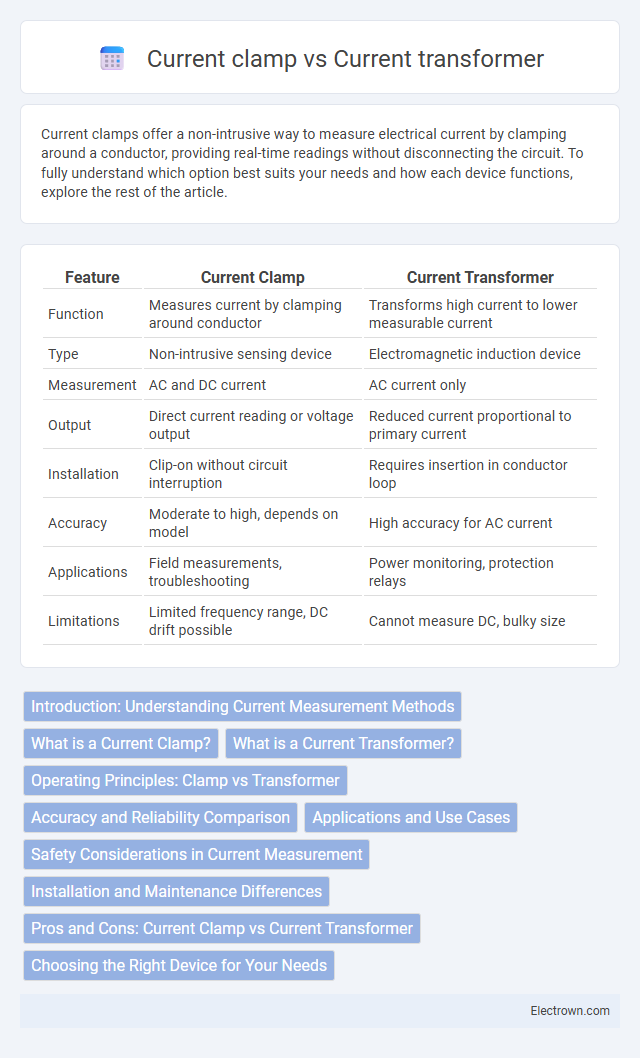 Current clamp vs Current transformer

Current clamps offer a non-intrusive way to measure electrical current by clamping around a conductor, providing real-time readings without disconnecting the circuit. To fully understand which option best suits your needs and how each device functions, explore the rest of the article.

| Feature | Current Clamp | Current Transformer |
|---|---|---|
| Function | Measures current by clamping around conductor | Transforms high current to lower measurable current |
| Type | Non-intrusive sensing device | Electromagnetic induction device |
| Measurement | AC and DC current | AC current only |
| Output | Direct current reading or voltage output | Reduced current proportional to primary current |
| Installation | Clip-on without circuit interruption | Requires insertion in conductor loop |
| Accuracy | Moderate to high, depends on model | High accuracy for AC current |
| Applications | Field measurements, troubleshooting | Power monitoring, protection relays |
| Limitations | Limited frequency range, DC drift possible | Cannot measure DC, bulky size |

Introduction: Understanding Current Measurement Methods

What is a Current Clamp?

What is a Current Transformer?

Operating Principles: Clamp vs Transformer

Accuracy and Reliability Comparison

Applications and Use Cases

Safety Considerations in Current Measurement

Installation and Maintenance Differences

Pros and Cons: Current Clamp vs Current Transformer

Choosing the Right Device for Your Needs

Electrown.com