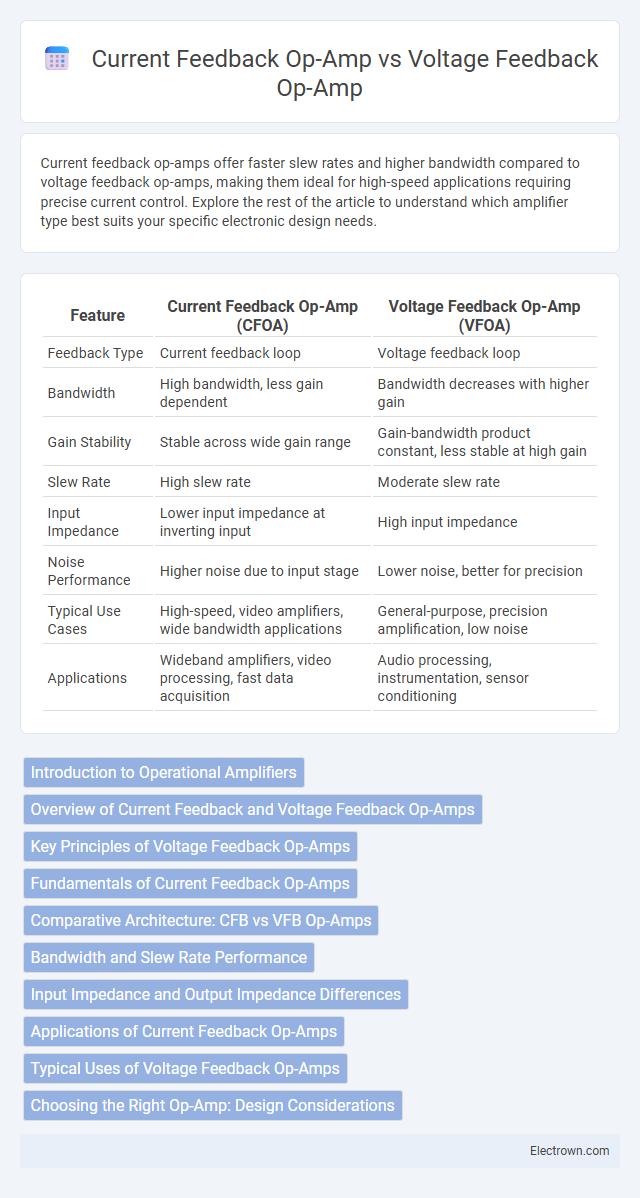 Current Feedback Op-Amp vs Voltage Feedback Op-Amp

Current feedback op-amps offer faster slew rates and higher bandwidth compared to voltage feedback op-amps, making them ideal for high-speed applications requiring precise current control. Explore the rest of the article to understand which amplifier type best suits your specific electronic design needs.

| Feature | Current Feedback Op-Amp (CFOA) | Voltage Feedback Op-Amp (VFOA) |
|---|---|---|
| Feedback Type | Current feedback loop | Voltage feedback loop |
| Bandwidth | High bandwidth, less gain dependent | Bandwidth decreases with higher gain |
| Gain Stability | Stable across wide gain range | Gain-bandwidth product constant, less stable at high gain |
| Slew Rate | High slew rate | Moderate slew rate |
| Input Impedance | Lower input impedance at inverting input | High input impedance |
| Noise Performance | Higher noise due to input stage | Lower noise, better for precision |
| Typical Use Cases | High-speed, video amplifiers, wide bandwidth applications | General-purpose, precision amplification, low noise |
| Applications | Wideband amplifiers, video processing, fast data acquisition | Audio processing, instrumentation, sensor conditioning |

Introduction to Operational Amplifiers
Overview of Current Feedback and Voltage Feedback Op-Amps
Key Principles of Voltage Feedback Op-Amps
Fundamentals of Current Feedback Op-Amps
Comparative Architecture: CFB vs VFB Op-Amps
Bandwidth and Slew Rate Performance
Input Impedance and Output Impedance Differences
Applications of Current Feedback Op-Amps
Typical Uses of Voltage Feedback Op-Amps
Choosing the Right Op-Amp: Design Considerations

Electrown.com