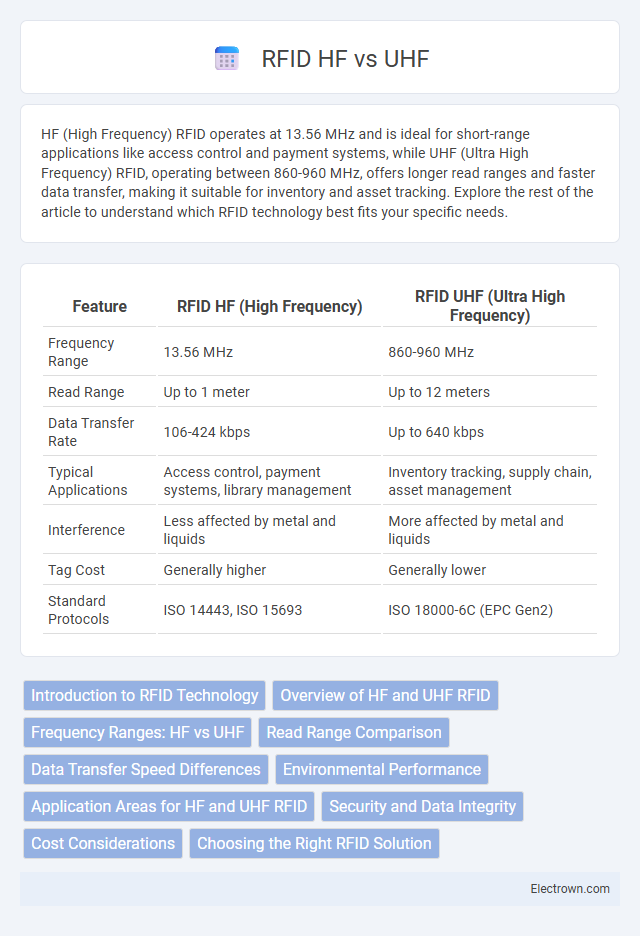 RFID HF vs UHF

HF (High Frequency) RFID operates at 13.56 MHz and is ideal for short-range applications like access control and payment systems, while UHF (Ultra High Frequency) RFID, operating between 860-960 MHz, offers longer read ranges and faster data transfer, making it suitable for inventory and asset tracking. Explore the rest of the article to understand which RFID technology best fits your specific needs.

| Feature | RFID HF (High Frequency) | RFID UHF (Ultra High Frequency) |
|---|---|---|
| Frequency Range | 13.56 MHz | 860-960 MHz |
| Read Range | Up to 1 meter | Up to 12 meters |
| Data Transfer Rate | 106-424 kbps | Up to 640 kbps |
| Typical Applications | Access control, payment systems, library management | Inventory tracking, supply chain, asset management |
| Interference | Less affected by metal and liquids | More affected by metal and liquids |
| Tag Cost | Generally higher | Generally lower |
| Standard Protocols | ISO 14443, ISO 15693 | ISO 18000-6C (EPC Gen2) |

Introduction to RFID Technology
Overview of HF and UHF RFID
Frequency Ranges: HF vs UHF
Read Range Comparison
Data Transfer Speed Differences
Environmental Performance
Application Areas for HF and UHF RFID
Security and Data Integrity
Cost Considerations
Choosing the Right RFID Solution

Electrown.com