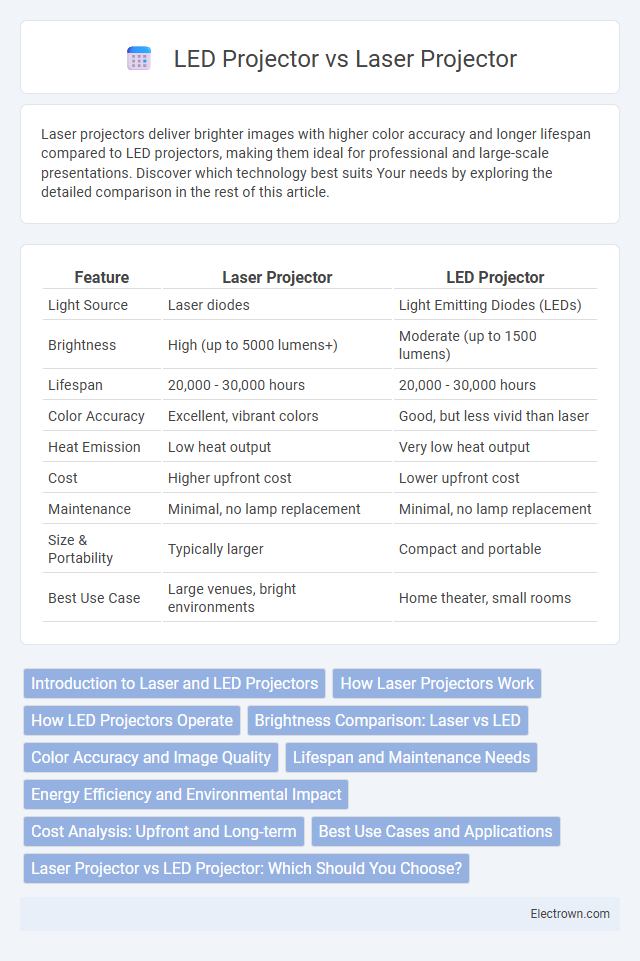 LED Projector vs Laser Projector

Laser projectors deliver brighter images with higher color accuracy and longer lifespan compared to LED projectors, making them ideal for professional and large-scale presentations. Discover which technology best suits Your needs by exploring the detailed comparison in the rest of this article.

| Feature | Laser Projector | LED Projector |
|---|---|---|
| Light Source | Laser diodes | Light Emitting Diodes (LEDs) |
| Brightness | High (up to 5000 lumens+) | Moderate (up to 1500 lumens) |
| Lifespan | 20,000 - 30,000 hours | 20,000 - 30,000 hours |
| Color Accuracy | Excellent, vibrant colors | Good, but less vivid than laser |
| Heat Emission | Low heat output | Very low heat output |
| Cost | Higher upfront cost | Lower upfront cost |
| Maintenance | Minimal, no lamp replacement | Minimal, no lamp replacement |
| Size & Portability | Typically larger | Compact and portable |
| Best Use Case | Large venues, bright environments | Home theater, small rooms |

Introduction to Laser and LED Projectors
How Laser Projectors Work
How LED Projectors Operate
Brightness Comparison: Laser vs LED
Color Accuracy and Image Quality
Lifespan and Maintenance Needs
Energy Efficiency and Environmental Impact
Cost Analysis: Upfront and Long-term
Best Use Cases and Applications
Laser Projector vs LED Projector: Which Should You Choose?

Electrown.com