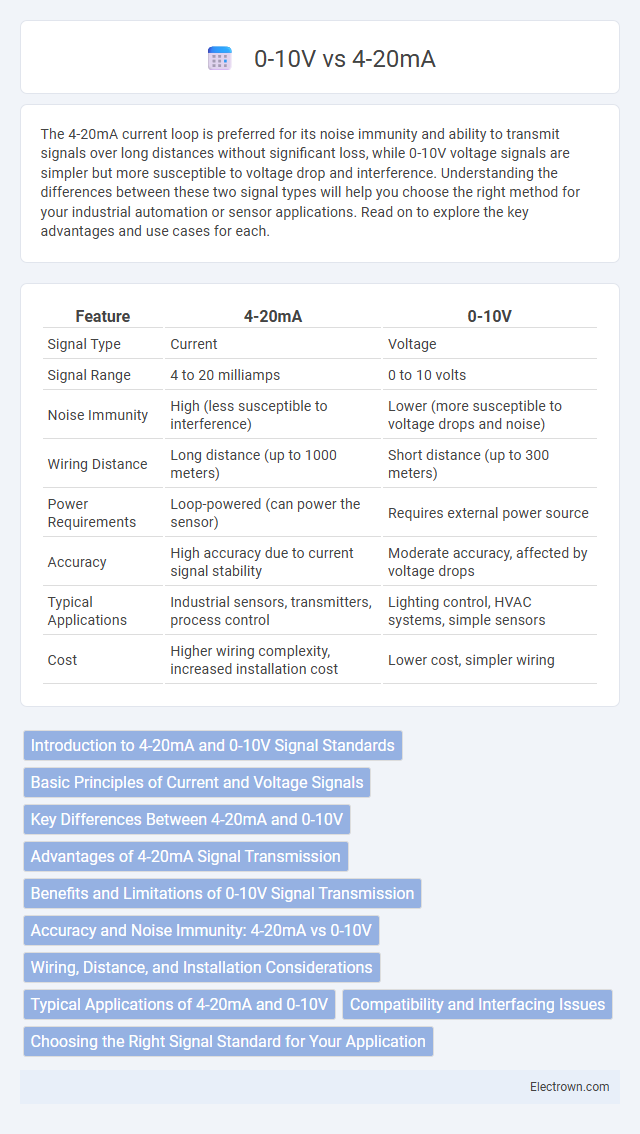 0-10V vs 4-20mA

The 4-20mA current loop is preferred for its noise immunity and ability to transmit signals over long distances without significant loss, while 0-10V voltage signals are simpler but more susceptible to voltage drop and interference. Understanding the differences between these two signal types will help you choose the right method for your industrial automation or sensor applications. Read on to explore the key advantages and use cases for each.

| Feature | 4-20mA | 0-10V |
|---|---|---|
| Signal Type | Current | Voltage |
| Signal Range | 4 to 20 milliamps | 0 to 10 volts |
| Noise Immunity | High (less susceptible to interference) | Lower (more susceptible to voltage drops and noise) |
| Wiring Distance | Long distance (up to 1000 meters) | Short distance (up to 300 meters) |
| Power Requirements | Loop-powered (can power the sensor) | Requires external power source |
| Accuracy | High accuracy due to current signal stability | Moderate accuracy, affected by voltage drops |
| Typical Applications | Industrial sensors, transmitters, process control | Lighting control, HVAC systems, simple sensors |
| Cost | Higher wiring complexity, increased installation cost | Lower cost, simpler wiring |

Introduction to 4-20mA and 0-10V Signal Standards
Basic Principles of Current and Voltage Signals
Key Differences Between 4-20mA and 0-10V
Advantages of 4-20mA Signal Transmission
Benefits and Limitations of 0-10V Signal Transmission
Accuracy and Noise Immunity: 4-20mA vs 0-10V
Wiring, Distance, and Installation Considerations
Typical Applications of 4-20mA and 0-10V
Compatibility and Interfacing Issues
Choosing the Right Signal Standard for Your Application

Electrown.com