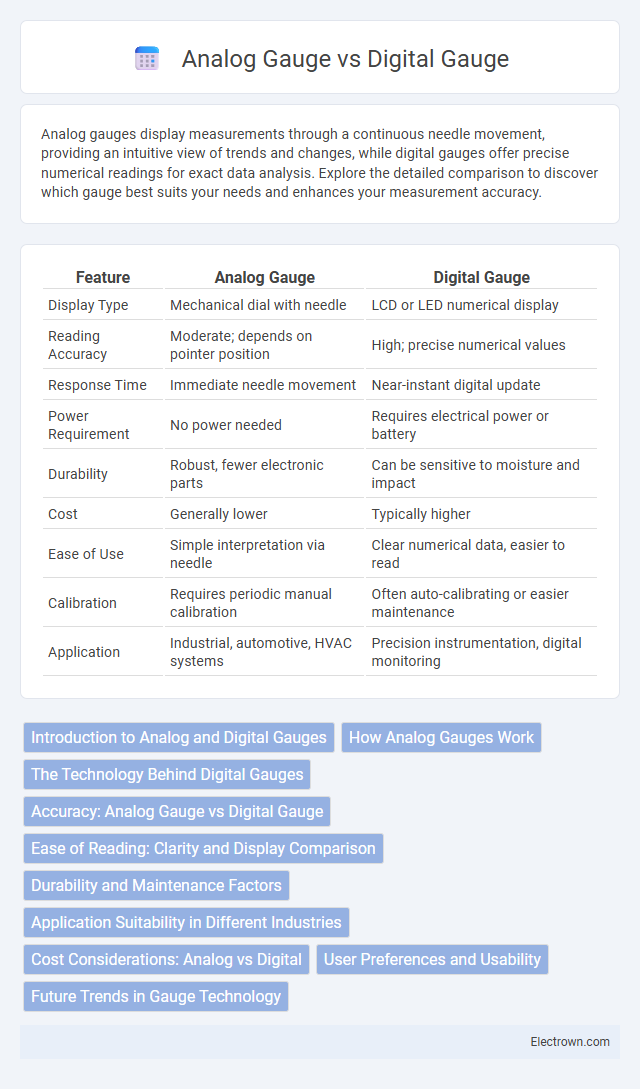 Analog Gauge vs Digital Gauge

Analog gauges display measurements through a continuous needle movement, providing an intuitive view of trends and changes, while digital gauges offer precise numerical readings for exact data analysis. Explore the detailed comparison to discover which gauge best suits your needs and enhances your measurement accuracy.

| Feature | Analog Gauge | Digital Gauge |
|---|---|---|
| Display Type | Mechanical dial with needle | LCD or LED numerical display |
| Reading Accuracy | Moderate; depends on pointer position | High; precise numerical values |
| Response Time | Immediate needle movement | Near-instant digital update |
| Power Requirement | No power needed | Requires electrical power or battery |
| Durability | Robust, fewer electronic parts | Can be sensitive to moisture and impact |
| Cost | Generally lower | Typically higher |
| Ease of Use | Simple interpretation via needle | Clear numerical data, easier to read |
| Calibration | Requires periodic manual calibration | Often auto-calibrating or easier maintenance |
| Application | Industrial, automotive, HVAC systems | Precision instrumentation, digital monitoring |

Introduction to Analog and Digital Gauges
How Analog Gauges Work
The Technology Behind Digital Gauges
Accuracy: Analog Gauge vs Digital Gauge
Ease of Reading: Clarity and Display Comparison
Durability and Maintenance Factors
Application Suitability in Different Industries
Cost Considerations: Analog vs Digital
User Preferences and Usability
Future Trends in Gauge Technology

Electrown.com