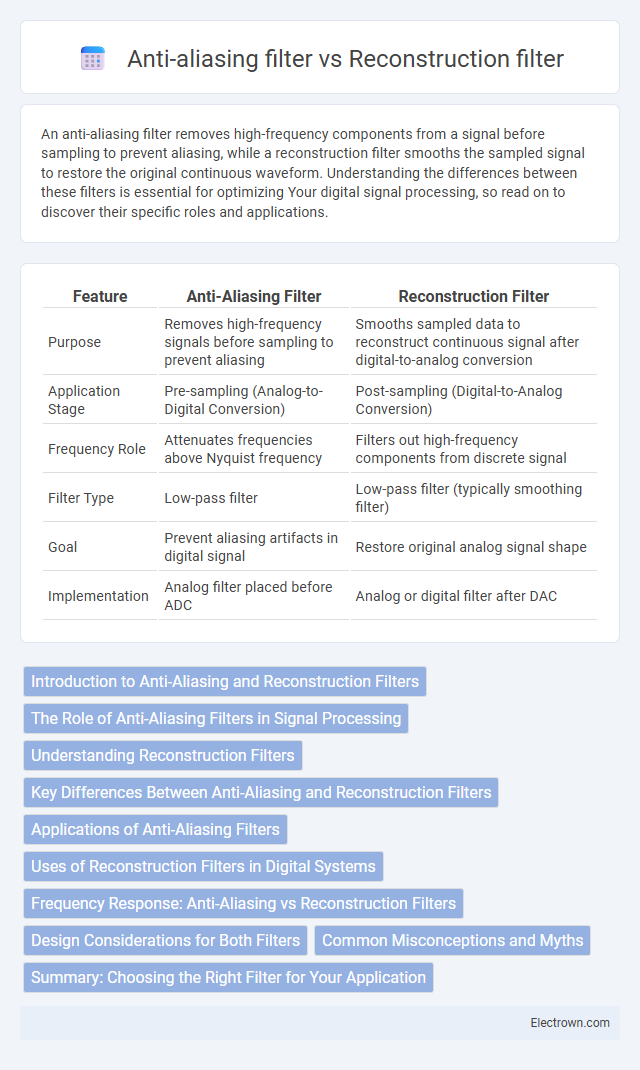 Anti-aliasing filter vs Reconstruction filter

An anti-aliasing filter removes high-frequency components from a signal before sampling to prevent aliasing, while a reconstruction filter smooths the sampled signal to restore the original continuous waveform. Understanding the differences between these filters is essential for optimizing Your digital signal processing, so read on to discover their specific roles and applications.

| Feature | Anti-Aliasing Filter | Reconstruction Filter |
|---|---|---|
| Purpose | Removes high-frequency signals before sampling to prevent aliasing | Smooths sampled data to reconstruct continuous signal after digital-to-analog conversion |
| Application Stage | Pre-sampling (Analog-to-Digital Conversion) | Post-sampling (Digital-to-Analog Conversion) |
| Frequency Role | Attenuates frequencies above Nyquist frequency | Filters out high-frequency components from discrete signal |
| Filter Type | Low-pass filter | Low-pass filter (typically smoothing filter) |
| Goal | Prevent aliasing artifacts in digital signal | Restore original analog signal shape |
| Implementation | Analog filter placed before ADC | Analog or digital filter after DAC |

Introduction to Anti-Aliasing and Reconstruction Filters
The Role of Anti-Aliasing Filters in Signal Processing
Understanding Reconstruction Filters
Key Differences Between Anti-Aliasing and Reconstruction Filters
Applications of Anti-Aliasing Filters
Uses of Reconstruction Filters in Digital Systems
Frequency Response: Anti-Aliasing vs Reconstruction Filters
Design Considerations for Both Filters
Common Misconceptions and Myths
Summary: Choosing the Right Filter for Your Application

Electrown.com