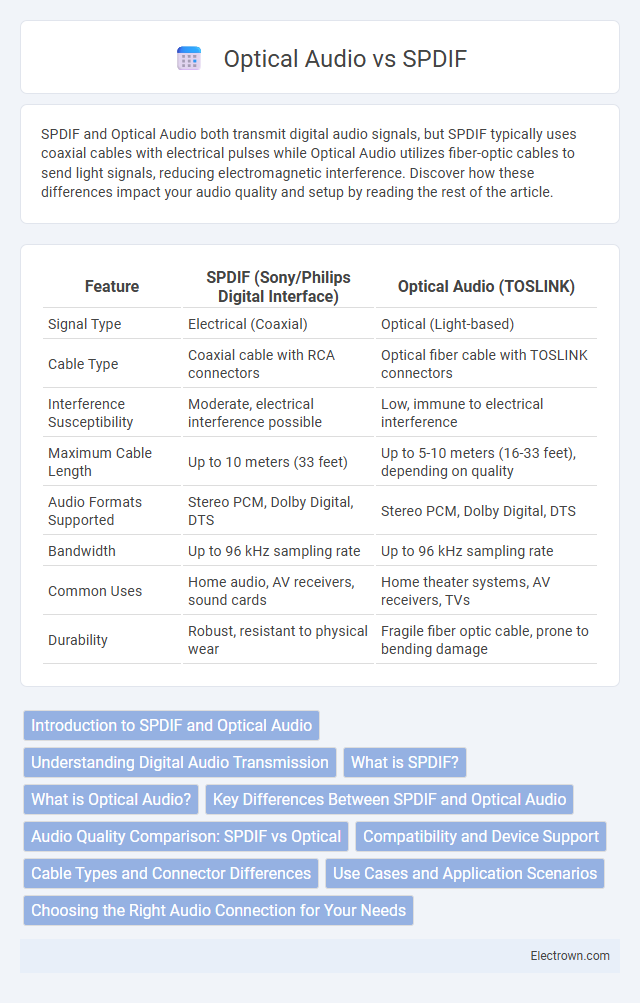 Optical Audio vs SPDIF

SPDIF and Optical Audio both transmit digital audio signals, but SPDIF typically uses coaxial cables with electrical pulses while Optical Audio utilizes fiber-optic cables to send light signals, reducing electromagnetic interference. Discover how these differences impact your audio quality and setup by reading the rest of the article.

| Feature | SPDIF (Sony/Philips Digital Interface) | Optical Audio (TOSLINK) |
|---|---|---|
| Signal Type | Electrical (Coaxial) | Optical (Light-based) |
| Cable Type | Coaxial cable with RCA connectors | Optical fiber cable with TOSLINK connectors |
| Interference Susceptibility | Moderate, electrical interference possible | Low, immune to electrical interference |
| Maximum Cable Length | Up to 10 meters (33 feet) | Up to 5-10 meters (16-33 feet), depending on quality |
| Audio Formats Supported | Stereo PCM, Dolby Digital, DTS | Stereo PCM, Dolby Digital, DTS |
| Bandwidth | Up to 96 kHz sampling rate | Up to 96 kHz sampling rate |
| Common Uses | Home audio, AV receivers, sound cards | Home theater systems, AV receivers, TVs |
| Durability | Robust, resistant to physical wear | Fragile fiber optic cable, prone to bending damage |

Introduction to SPDIF and Optical Audio
Understanding Digital Audio Transmission
What is SPDIF?
What is Optical Audio?
Key Differences Between SPDIF and Optical Audio
Audio Quality Comparison: SPDIF vs Optical
Compatibility and Device Support
Cable Types and Connector Differences
Use Cases and Application Scenarios
Choosing the Right Audio Connection for Your Needs

Electrown.com