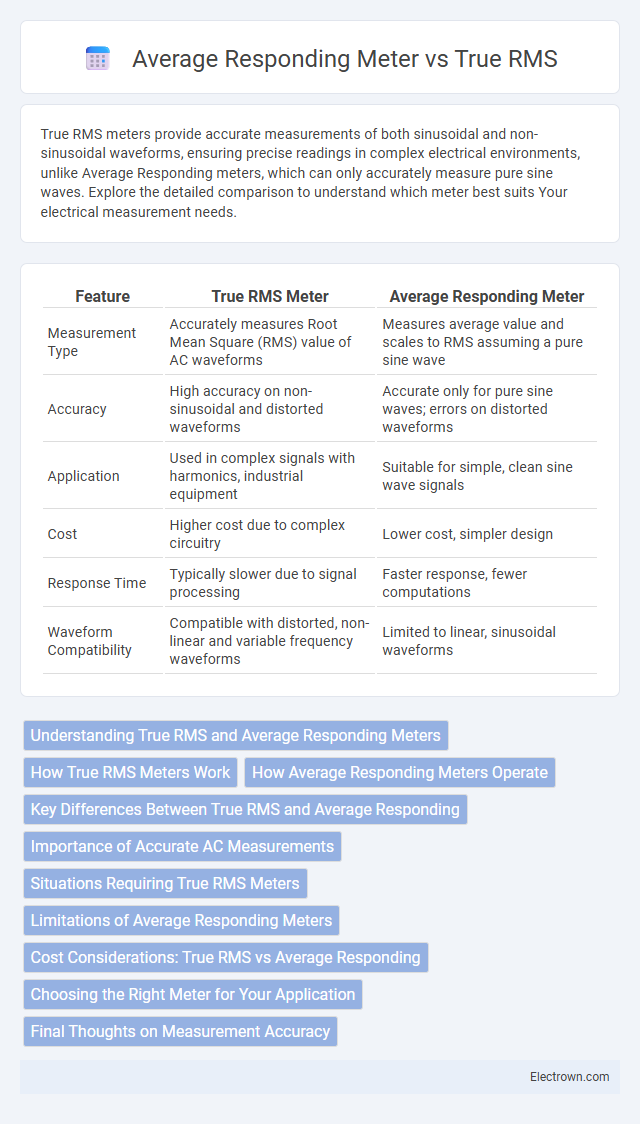 Average Responding Meter vs True RMS

True RMS meters provide accurate measurements of both sinusoidal and non-sinusoidal waveforms, ensuring precise readings in complex electrical environments, unlike Average Responding meters, which can only accurately measure pure sine waves. Explore the detailed comparison to understand which meter best suits Your electrical measurement needs.

| Feature | True RMS Meter | Average Responding Meter |
|---|---|---|
| Measurement Type | Accurately measures Root Mean Square (RMS) value of AC waveforms | Measures average value and scales to RMS assuming a pure sine wave |
| Accuracy | High accuracy on non-sinusoidal and distorted waveforms | Accurate only for pure sine waves; errors on distorted waveforms |
| Application | Used in complex signals with harmonics, industrial equipment | Suitable for simple, clean sine wave signals |
| Cost | Higher cost due to complex circuitry | Lower cost, simpler design |
| Response Time | Typically slower due to signal processing | Faster response, fewer computations |
| Waveform Compatibility | Compatible with distorted, non-linear and variable frequency waveforms | Limited to linear, sinusoidal waveforms |

Understanding True RMS and Average Responding Meters

How True RMS Meters Work

How Average Responding Meters Operate

Key Differences Between True RMS and Average Responding

Importance of Accurate AC Measurements

Situations Requiring True RMS Meters

Limitations of Average Responding Meters

Cost Considerations: True RMS vs Average Responding

Choosing the Right Meter for Your Application

Final Thoughts on Measurement Accuracy

Electrown.com