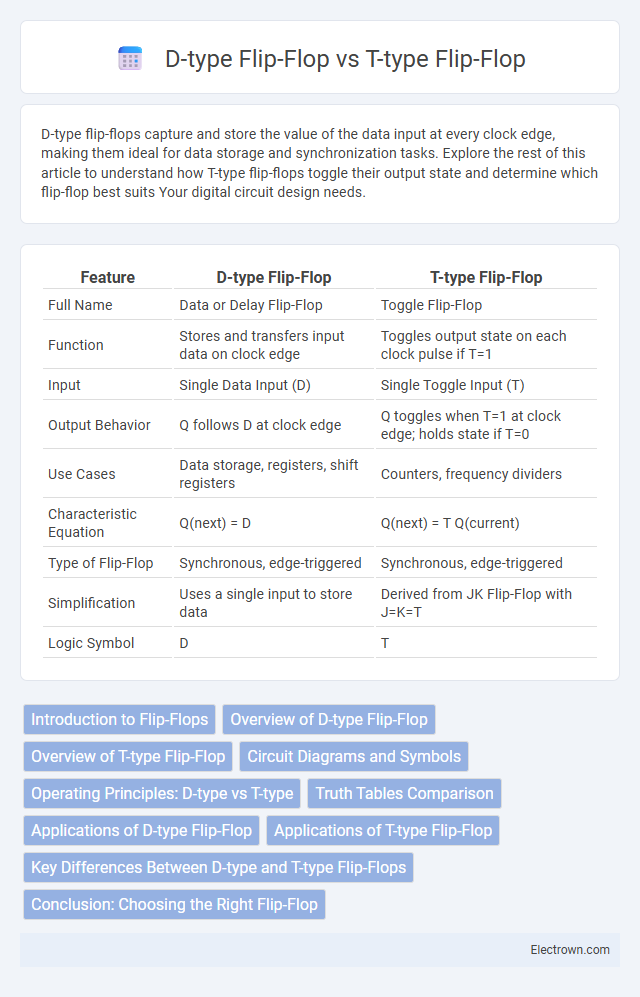 D-type Flip-Flop vs T-type Flip-Flop

D-type flip-flops capture and store the value of the data input at every clock edge, making them ideal for data storage and synchronization tasks. Explore the rest of this article to understand how T-type flip-flops toggle their output state and determine which flip-flop best suits Your digital circuit design needs.

| Feature | D-type Flip-Flop | T-type Flip-Flop |
|---|---|---|
| Full Name | Data or Delay Flip-Flop | Toggle Flip-Flop |
| Function | Stores and transfers input data on clock edge | Toggles output state on each clock pulse if T=1 |
| Input | Single Data Input (D) | Single Toggle Input (T) |
| Output Behavior | Q follows D at clock edge | Q toggles when T=1 at clock edge; holds state if T=0 |
| Use Cases | Data storage, registers, shift registers | Counters, frequency dividers |
| Characteristic Equation | Q(next) = D | Q(next) = T Q(current) |
| Type of Flip-Flop | Synchronous, edge-triggered | Synchronous, edge-triggered |
| Simplification | Uses a single input to store data | Derived from JK Flip-Flop with J=K=T |
| Logic Symbol | D | T |

Introduction to Flip-Flops
Overview of D-type Flip-Flop
Overview of T-type Flip-Flop
Circuit Diagrams and Symbols
Operating Principles: D-type vs T-type
Truth Tables Comparison
Applications of D-type Flip-Flop
Applications of T-type Flip-Flop
Key Differences Between D-type and T-type Flip-Flops
Conclusion: Choosing the Right Flip-Flop

Electrown.com