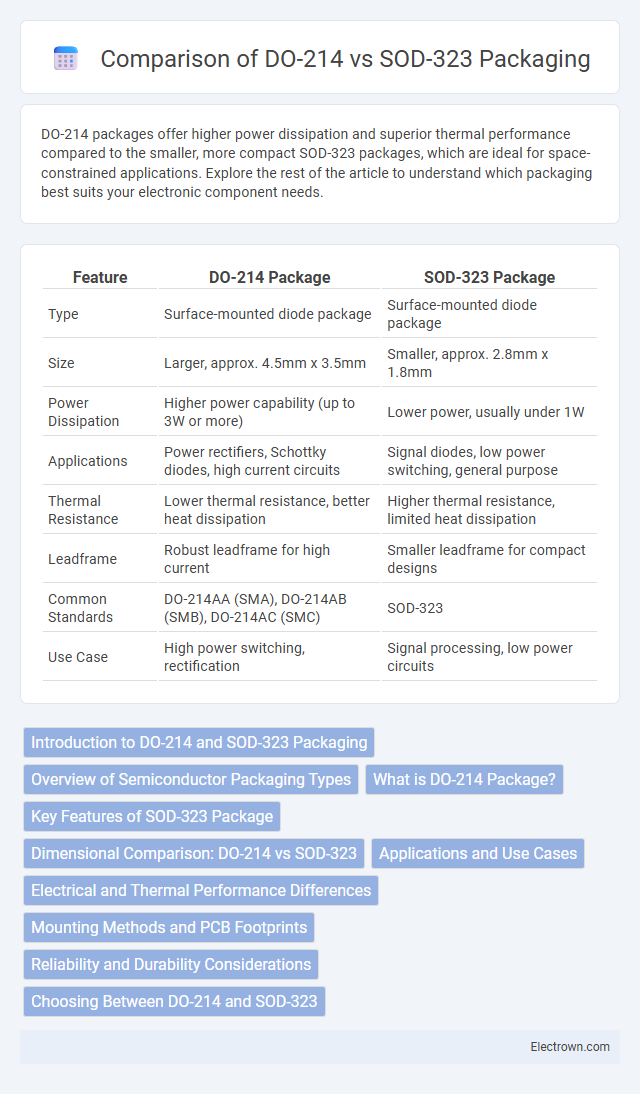 Comparison of DO-214 vs SOD-323 Packaging

DO-214 packages offer higher power dissipation and superior thermal performance compared to the smaller, more compact SOD-323 packages, which are ideal for space-constrained applications. Explore the rest of the article to understand which packaging best suits your electronic component needs.

| Feature | DO-214 Package | SOD-323 Package |
|---|---|---|
| Type | Surface-mounted diode package | Surface-mounted diode package |
| Size | Larger, approx. 4.5mm x 3.5mm | Smaller, approx. 2.8mm x 1.8mm |
| Power Dissipation | Higher power capability (up to 3W or more) | Lower power, usually under 1W |
| Applications | Power rectifiers, Schottky diodes, high current circuits | Signal diodes, low power switching, general purpose |
| Thermal Resistance | Lower thermal resistance, better heat dissipation | Higher thermal resistance, limited heat dissipation |
| Leadframe | Robust leadframe for high current | Smaller leadframe for compact designs |
| Common Standards | DO-214AA (SMA), DO-214AB (SMB), DO-214AC (SMC) | SOD-323 |
| Use Case | High power switching, rectification | Signal processing, low power circuits |

Introduction to DO-214 and SOD-323 Packaging
Overview of Semiconductor Packaging Types
What is DO-214 Package?
Key Features of SOD-323 Package
Dimensional Comparison: DO-214 vs SOD-323
Applications and Use Cases
Electrical and Thermal Performance Differences
Mounting Methods and PCB Footprints
Reliability and Durability Considerations
Choosing Between DO-214 and SOD-323

Electrown.com