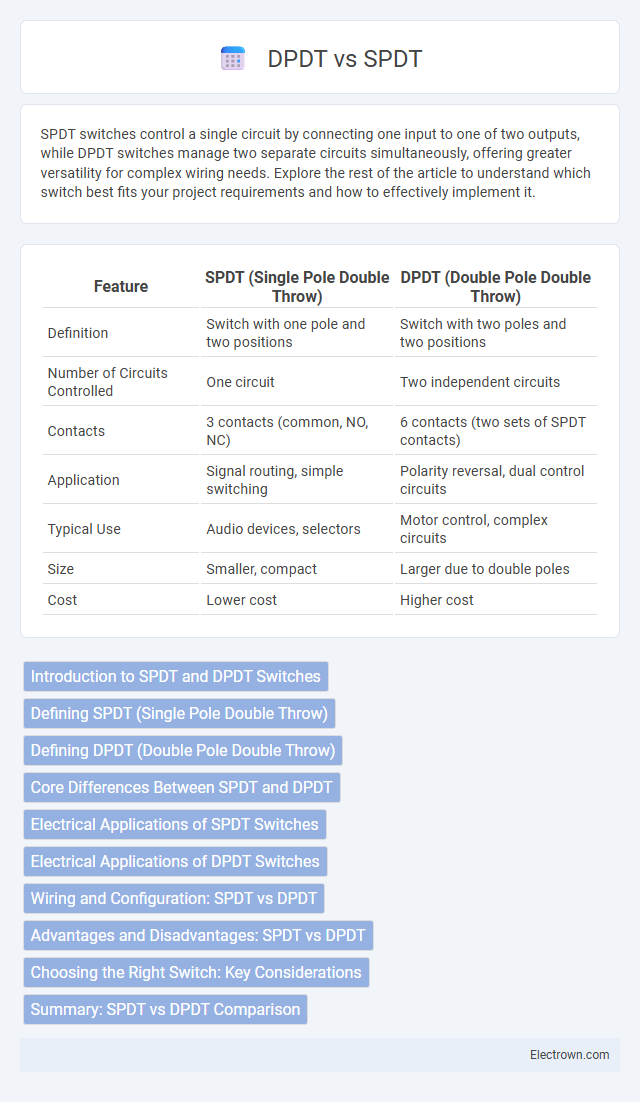 DPDT vs SPDT

SPDT switches control a single circuit by connecting one input to one of two outputs, while DPDT switches manage two separate circuits simultaneously, offering greater versatility for complex wiring needs. Explore the rest of the article to understand which switch best fits your project requirements and how to effectively implement it.

| Feature | SPDT (Single Pole Double Throw) | DPDT (Double Pole Double Throw) |
|---|---|---|
| Definition | Switch with one pole and two positions | Switch with two poles and two positions |
| Number of Circuits Controlled | One circuit | Two independent circuits |
| Contacts | 3 contacts (common, NO, NC) | 6 contacts (two sets of SPDT contacts) |
| Application | Signal routing, simple switching | Polarity reversal, dual control circuits |
| Typical Use | Audio devices, selectors | Motor control, complex circuits |
| Size | Smaller, compact | Larger due to double poles |
| Cost | Lower cost | Higher cost |

Introduction to SPDT and DPDT Switches
Defining SPDT (Single Pole Double Throw)
Defining DPDT (Double Pole Double Throw)
Core Differences Between SPDT and DPDT
Electrical Applications of SPDT Switches
Electrical Applications of DPDT Switches
Wiring and Configuration: SPDT vs DPDT
Advantages and Disadvantages: SPDT vs DPDT
Choosing the Right Switch: Key Considerations
Summary: SPDT vs DPDT Comparison

Electrown.com