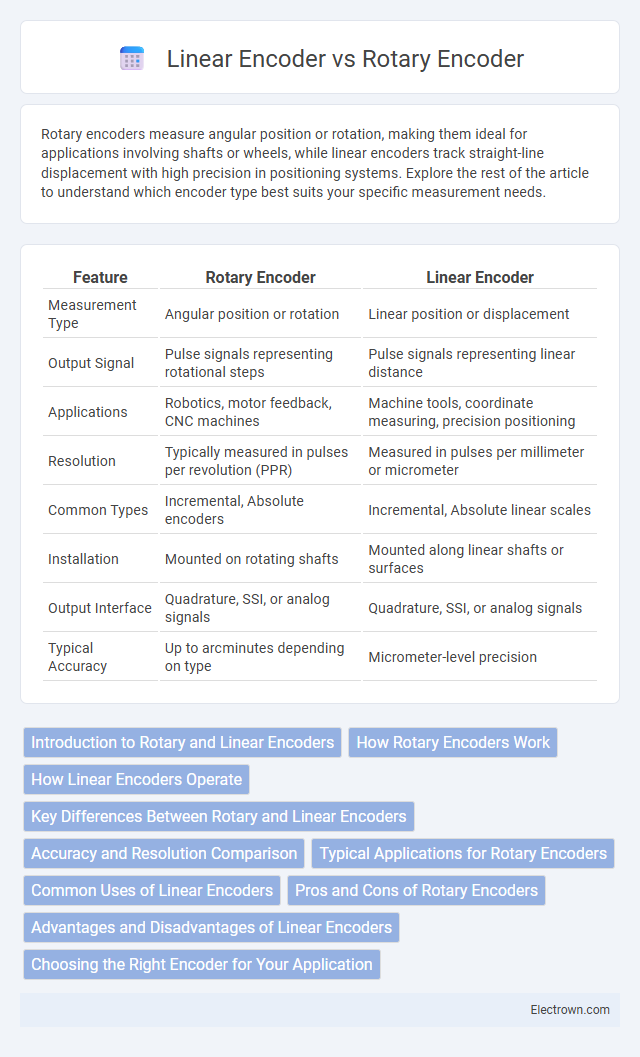 Linear Encoder vs Rotary Encoder

Rotary encoders measure angular position or rotation, making them ideal for applications involving shafts or wheels, while linear encoders track straight-line displacement with high precision in positioning systems. Explore the rest of the article to understand which encoder type best suits your specific measurement needs.

| Feature | Rotary Encoder | Linear Encoder |
|---|---|---|
| Measurement Type | Angular position or rotation | Linear position or displacement |
| Output Signal | Pulse signals representing rotational steps | Pulse signals representing linear distance |
| Applications | Robotics, motor feedback, CNC machines | Machine tools, coordinate measuring, precision positioning |
| Resolution | Typically measured in pulses per revolution (PPR) | Measured in pulses per millimeter or micrometer |
| Common Types | Incremental, Absolute encoders | Incremental, Absolute linear scales |
| Installation | Mounted on rotating shafts | Mounted along linear shafts or surfaces |
| Output Interface | Quadrature, SSI, or analog signals | Quadrature, SSI, or analog signals |
| Typical Accuracy | Up to arcminutes depending on type | Micrometer-level precision |

Introduction to Rotary and Linear Encoders
How Rotary Encoders Work
How Linear Encoders Operate
Key Differences Between Rotary and Linear Encoders
Accuracy and Resolution Comparison
Typical Applications for Rotary Encoders
Common Uses of Linear Encoders
Pros and Cons of Rotary Encoders
Advantages and Disadvantages of Linear Encoders
Choosing the Right Encoder for Your Application

Electrown.com