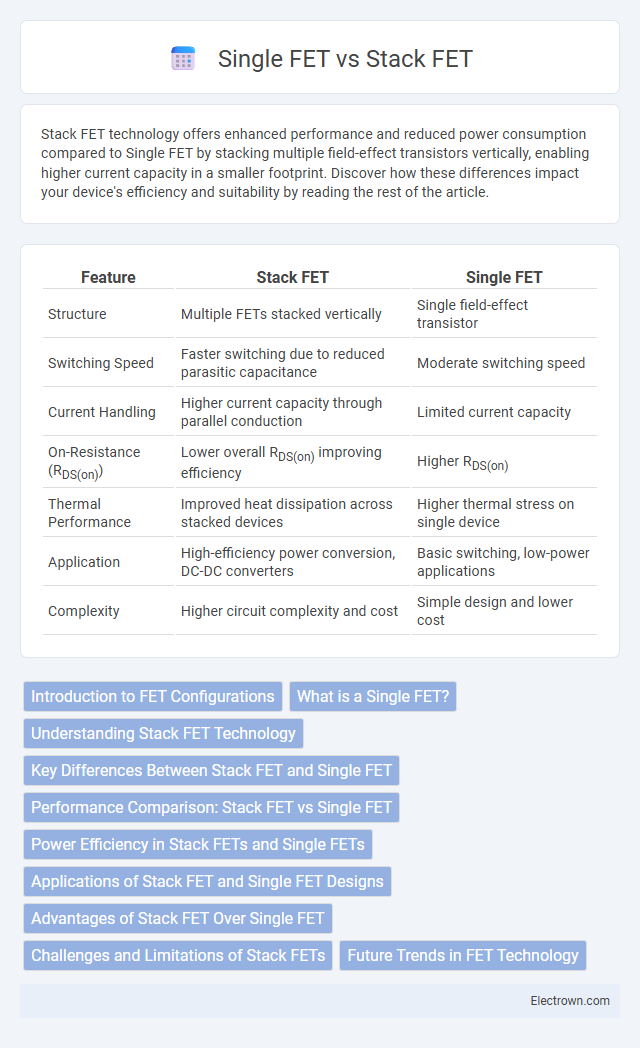 Single FET vs Stack FET

Stack FET technology offers enhanced performance and reduced power consumption compared to Single FET by stacking multiple field-effect transistors vertically, enabling higher current capacity in a smaller footprint. Discover how these differences impact your device's efficiency and suitability by reading the rest of the article.

| Feature | Stack FET | Single FET |
|---|---|---|
| Structure | Multiple FETs stacked vertically | Single field-effect transistor |
| Switching Speed | Faster switching due to reduced parasitic capacitance | Moderate switching speed |
| Current Handling | Higher current capacity through parallel conduction | Limited current capacity |
| On-Resistance ($R_{DS(on)}$) | Lower overall $R_{DS(on)}$ improving efficiency | Higher $R_{DS(on)}$ |
| Thermal Performance | Improved heat dissipation across stacked devices | Higher thermal stress on single device |
| Application | High-efficiency power conversion, DC-DC converters | Basic switching, low-power applications |
| Complexity | Higher circuit complexity and cost | Simple design and lower cost |

Introduction to FET Configurations
What is a Single FET?
Understanding Stack FET Technology
Key Differences Between Stack FET and Single FET
Performance Comparison: Stack FET vs Single FET
Power Efficiency in Stack FETs and Single FETs
Applications of Stack FET and Single FET Designs
Advantages of Stack FET Over Single FET
Challenges and Limitations of Stack FETs
Future Trends in FET Technology

Electrown.com