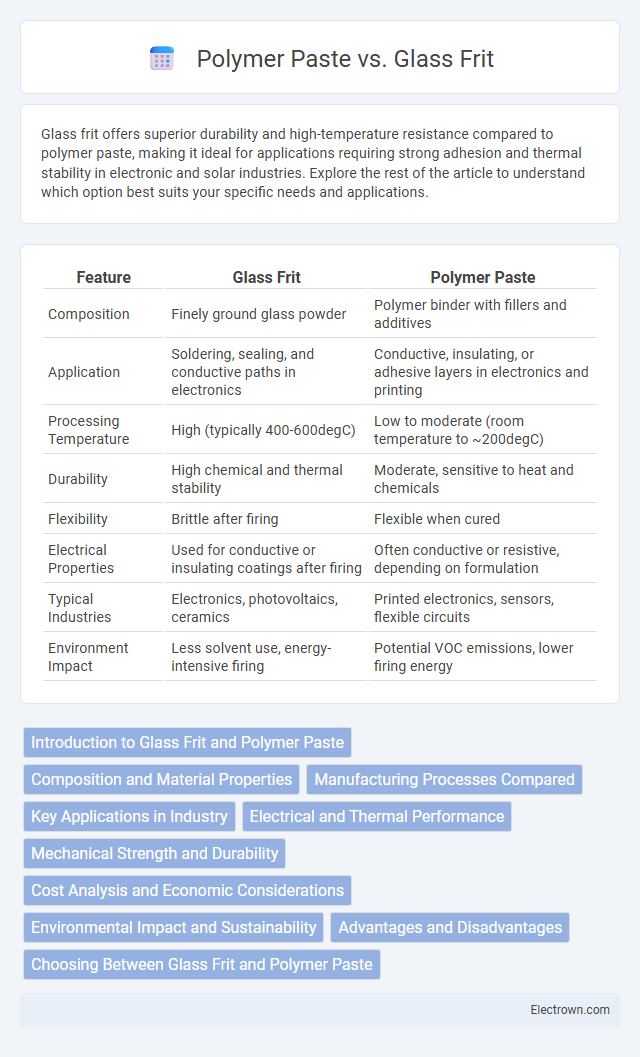 Polymer Paste vs. Glass Frit

Glass frit offers superior durability and high-temperature resistance compared to polymer paste, making it ideal for applications requiring strong adhesion and thermal stability in electronic and solar industries. Explore the rest of the article to understand which option best suits your specific needs and applications.

| Feature | Glass Frit | Polymer Paste |
|---|---|---|
| Composition | Finely ground glass powder | Polymer binder with fillers and additives |
| Application | Soldering, sealing, and conductive paths in electronics | Conductive, insulating, or adhesive layers in electronics and printing |
| Processing Temperature | High (typically 400-600degC) | Low to moderate (room temperature to ~200degC) |
| Durability | High chemical and thermal stability | Moderate, sensitive to heat and chemicals |
| Flexibility | Brittle after firing | Flexible when cured |
| Electrical Properties | Used for conductive or insulating coatings after firing | Often conductive or resistive, depending on formulation |
| Typical Industries | Electronics, photovoltaics, ceramics | Printed electronics, sensors, flexible circuits |
| Environment Impact | Less solvent use, energy-intensive firing | Potential VOC emissions, lower firing energy |

Introduction to Glass Frit and Polymer Paste
Composition and Material Properties
Manufacturing Processes Compared
Key Applications in Industry
Electrical and Thermal Performance
Mechanical Strength and Durability
Cost Analysis and Economic Considerations
Environmental Impact and Sustainability
Advantages and Disadvantages
Choosing Between Glass Frit and Polymer Paste

Electrown.com