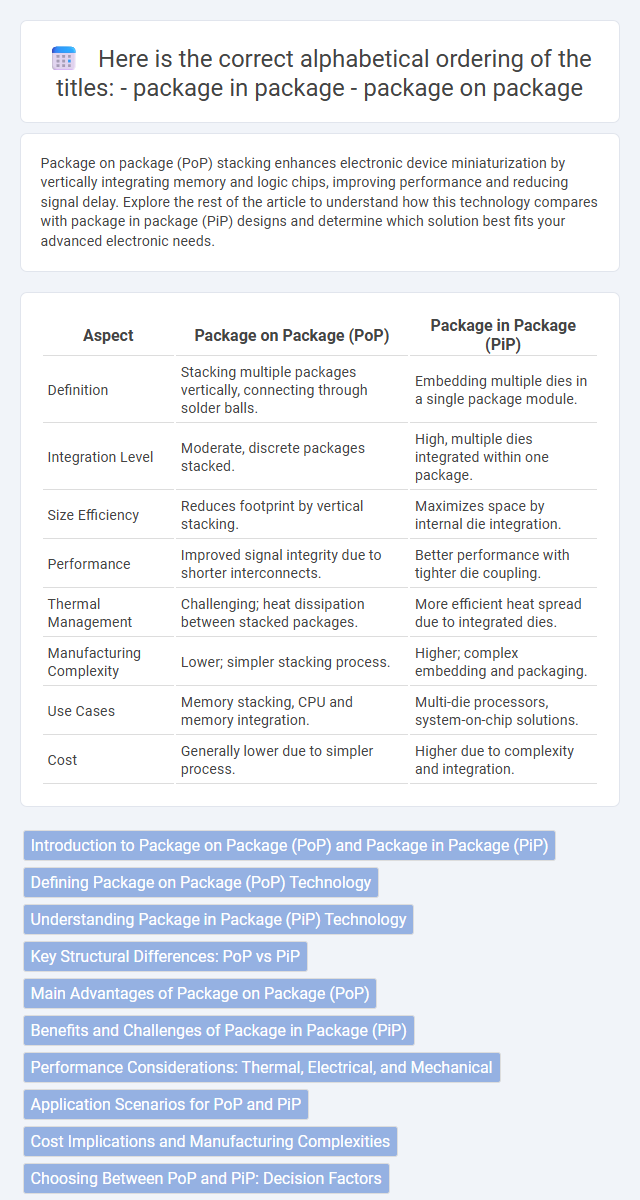 Here is the correct alphabetical ordering of the titles: - package in package - package on package

Package on package (PoP) stacking enhances electronic device miniaturization by vertically integrating memory and logic chips, improving performance and reducing signal delay. Explore the rest of the article to understand how this technology compares with package in package (PiP) designs and determine which solution best fits your advanced electronic needs.

| Aspect | Package on Package (PoP) | Package in Package (PiP) |
|---|---|---|
| Definition | Stacking multiple packages vertically, connecting through solder balls. | Embedding multiple dies in a single package module. |
| Integration Level | Moderate, discrete packages stacked. | High, multiple dies integrated within one package. |
| Size Efficiency | Reduces footprint by vertical stacking. | Maximizes space by internal die integration. |
| Performance | Improved signal integrity due to shorter interconnects. | Better performance with tighter die coupling. |
| Thermal Management | Challenging; heat dissipation between stacked packages. | More efficient heat spread due to integrated dies. |
| Manufacturing Complexity | Lower; simpler stacking process. | Higher; complex embedding and packaging. |
| Use Cases | Memory stacking, CPU and memory integration. | Multi-die processors, system-on-chip solutions. |
| Cost | Generally lower due to simpler process. | Higher due to complexity and integration. |

Introduction to Package on Package (PoP) and Package in Package (PiP)
Defining Package on Package (PoP) Technology
Understanding Package in Package (PiP) Technology
Key Structural Differences: PoP vs PiP
Main Advantages of Package on Package (PoP)
Benefits and Challenges of Package in Package (PiP)
Performance Considerations: Thermal, Electrical, and Mechanical
Application Scenarios for PoP and PiP
Cost Implications and Manufacturing Complexities
Choosing Between PoP and PiP: Decision Factors