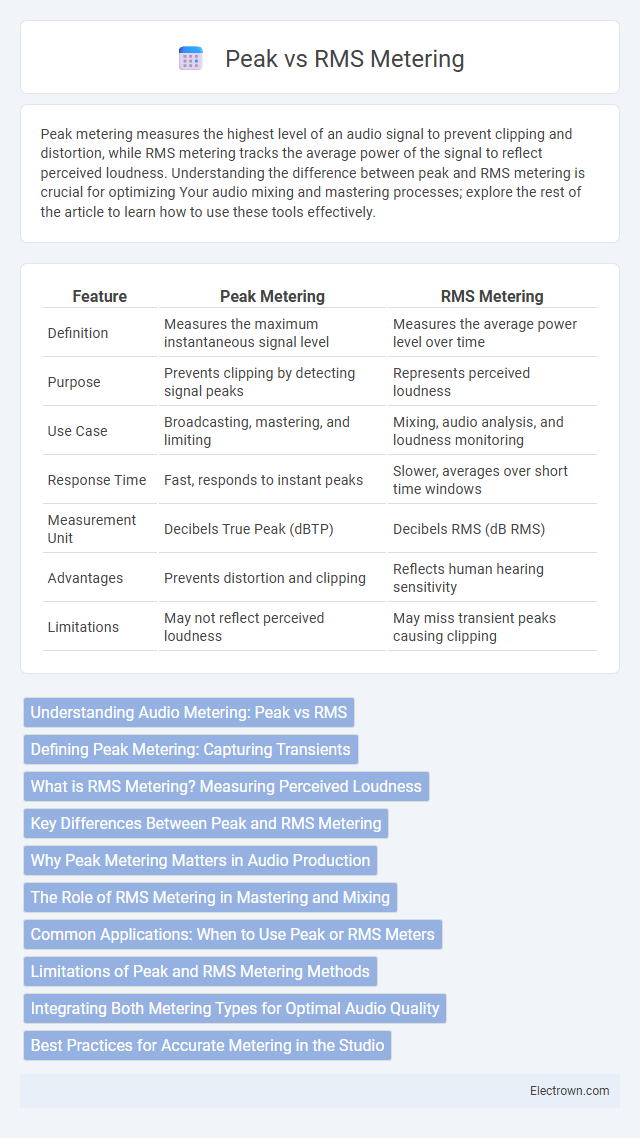 Peak vs RMS Metering

Peak metering measures the highest level of an audio signal to prevent clipping and distortion, while RMS metering tracks the average power of the signal to reflect perceived loudness. Understanding the difference between peak and RMS metering is crucial for optimizing Your audio mixing and mastering processes; explore the rest of the article to learn how to use these tools effectively.

| Feature | Peak Metering | RMS Metering |
|---|---|---|
| Definition | Measures the maximum instantaneous signal level | Measures the average power level over time |
| Purpose | Prevents clipping by detecting signal peaks | Represents perceived loudness |
| Use Case | Broadcasting, mastering, and limiting | Mixing, audio analysis, and loudness monitoring |
| Response Time | Fast, responds to instant peaks | Slower, averages over short time windows |
| Measurement Unit | Decibels True Peak (dBTP) | Decibels RMS (dB RMS) |
| Advantages | Prevents distortion and clipping | Reflects human hearing sensitivity |
| Limitations | May not reflect perceived loudness | May miss transient peaks causing clipping |

Understanding Audio Metering: Peak vs RMS

Defining Peak Metering: Capturing Transients

What is RMS Metering? Measuring Perceived Loudness

Key Differences Between Peak and RMS Metering

Why Peak Metering Matters in Audio Production

The Role of RMS Metering in Mastering and Mixing

Common Applications: When to Use Peak or RMS Meters

Limitations of Peak and RMS Metering Methods

Integrating Both Metering Types for Optimal Audio Quality

Best Practices for Accurate Metering in the Studio

Electrown.com