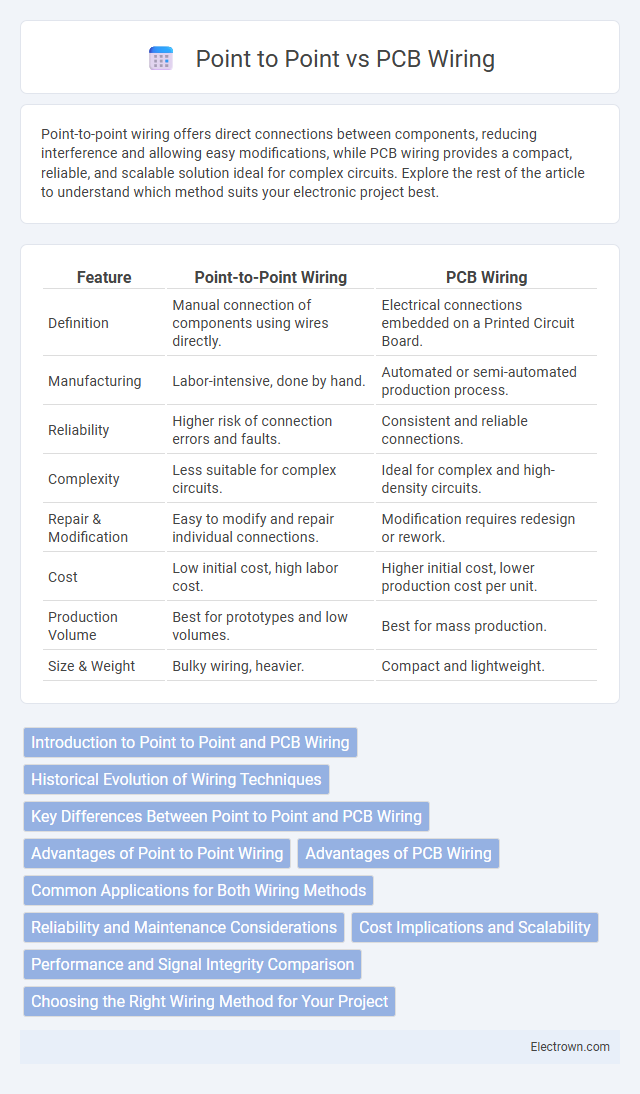 Point to Point vs PCB Wiring

Point-to-point wiring offers direct connections between components, reducing interference and allowing easy modifications, while PCB wiring provides a compact, reliable, and scalable solution ideal for complex circuits. Explore the rest of the article to understand which method suits your electronic project best.

| Feature | Point-to-Point Wiring | PCB Wiring |
|---|---|---|
| Definition | Manual connection of components using wires directly. | Electrical connections embedded on a Printed Circuit Board. |
| Manufacturing | Labor-intensive, done by hand. | Automated or semi-automated production process. |
| Reliability | Higher risk of connection errors and faults. | Consistent and reliable connections. |
| Complexity | Less suitable for complex circuits. | Ideal for complex and high-density circuits. |
| Repair & Modification | Easy to modify and repair individual connections. | Modification requires redesign or rework. |
| Cost | Low initial cost, high labor cost. | Higher initial cost, lower production cost per unit. |
| Production Volume | Best for prototypes and low volumes. | Best for mass production. |
| Size & Weight | Bulky wiring, heavier. | Compact and lightweight. |

Introduction to Point to Point and PCB Wiring
Historical Evolution of Wiring Techniques
Key Differences Between Point to Point and PCB Wiring
Advantages of Point to Point Wiring
Advantages of PCB Wiring
Common Applications for Both Wiring Methods
Reliability and Maintenance Considerations
Cost Implications and Scalability
Performance and Signal Integrity Comparison
Choosing the Right Wiring Method for Your Project

Electrown.com