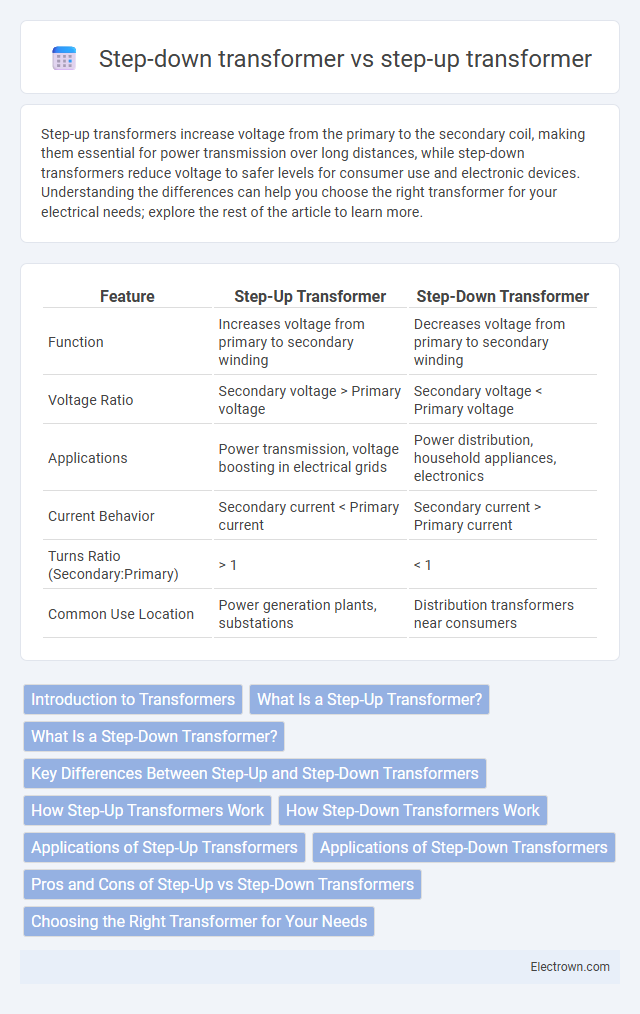 Step-down transformer vs step-up transformer

Step-up transformers increase voltage from the primary to the secondary coil, making them essential for power transmission over long distances, while step-down transformers reduce voltage to safer levels for consumer use and electronic devices. Understanding the differences can help you choose the right transformer for your electrical needs; explore the rest of the article to learn more.

| Feature | Step-Up Transformer | Step-Down Transformer |
|---|---|---|
| Function | Increases voltage from primary to secondary winding | Decreases voltage from primary to secondary winding |
| Voltage Ratio | Secondary voltage > Primary voltage | Secondary voltage < Primary voltage |
| Applications | Power transmission, voltage boosting in electrical grids | Power distribution, household appliances, electronics |
| Current Behavior | Secondary current < Primary current | Secondary current > Primary current |
| Turns Ratio (Secondary:Primary) | > 1 | < 1 |
| Common Use Location | Power generation plants, substations | Distribution transformers near consumers |

Introduction to Transformers
What Is a Step-Up Transformer?
What Is a Step-Down Transformer?
Key Differences Between Step-Up and Step-Down Transformers
How Step-Up Transformers Work
How Step-Down Transformers Work
Applications of Step-Up Transformers
Applications of Step-Down Transformers
Pros and Cons of Step-Up vs Step-Down Transformers
Choosing the Right Transformer for Your Needs

Electrown.com