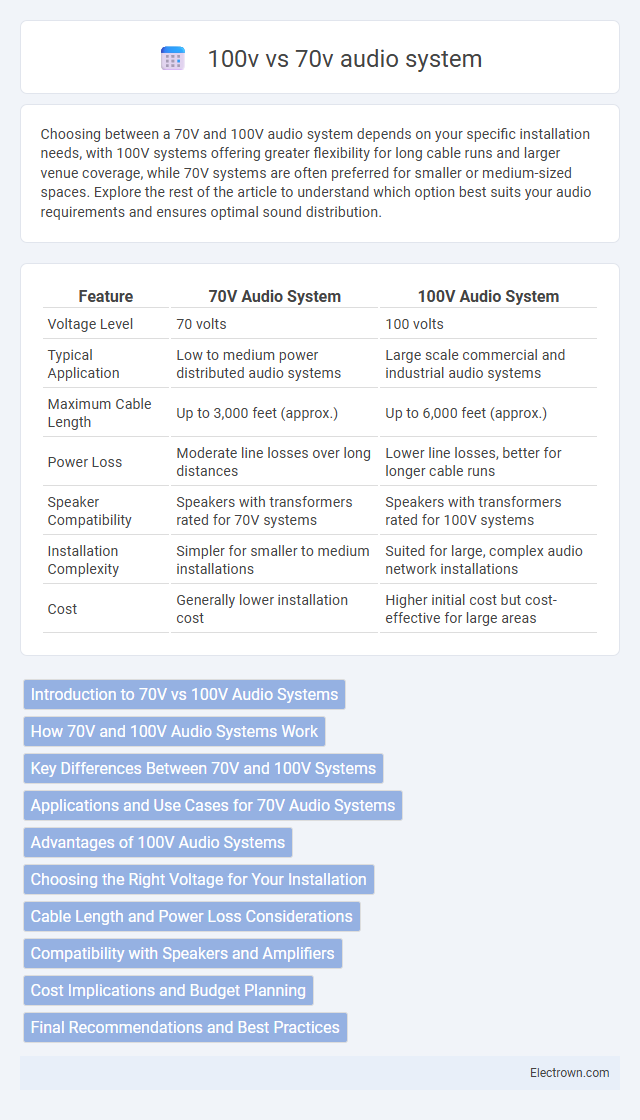 100v vs 70v audio system

Choosing between a 70V and 100V audio system depends on your specific installation needs, with 100V systems offering greater flexibility for long cable runs and larger venue coverage, while 70V systems are often preferred for smaller or medium-sized spaces. Explore the rest of the article to understand which option best suits your audio requirements and ensures optimal sound distribution.

| Feature | 70V Audio System | 100V Audio System |
|---|---|---|
| Voltage Level | 70 volts | 100 volts |
| Typical Application | Low to medium power distributed audio systems | Large scale commercial and industrial audio systems |
| Maximum Cable Length | Up to 3,000 feet (approx.) | Up to 6,000 feet (approx.) |
| Power Loss | Moderate line losses over long distances | Lower line losses, better for longer cable runs |
| Speaker Compatibility | Speakers with transformers rated for 70V systems | Speakers with transformers rated for 100V systems |
| Installation Complexity | Simpler for smaller to medium installations | Suited for large, complex audio network installations |
| Cost | Generally lower installation cost | Higher initial cost but cost-effective for large areas |

Introduction to 70V vs 100V Audio Systems
How 70V and 100V Audio Systems Work
Key Differences Between 70V and 100V Systems
Applications and Use Cases for 70V Audio Systems
Advantages of 100V Audio Systems
Choosing the Right Voltage for Your Installation
Cable Length and Power Loss Considerations
Compatibility with Speakers and Amplifiers
Cost Implications and Budget Planning
Final Recommendations and Best Practices

Electrown.com