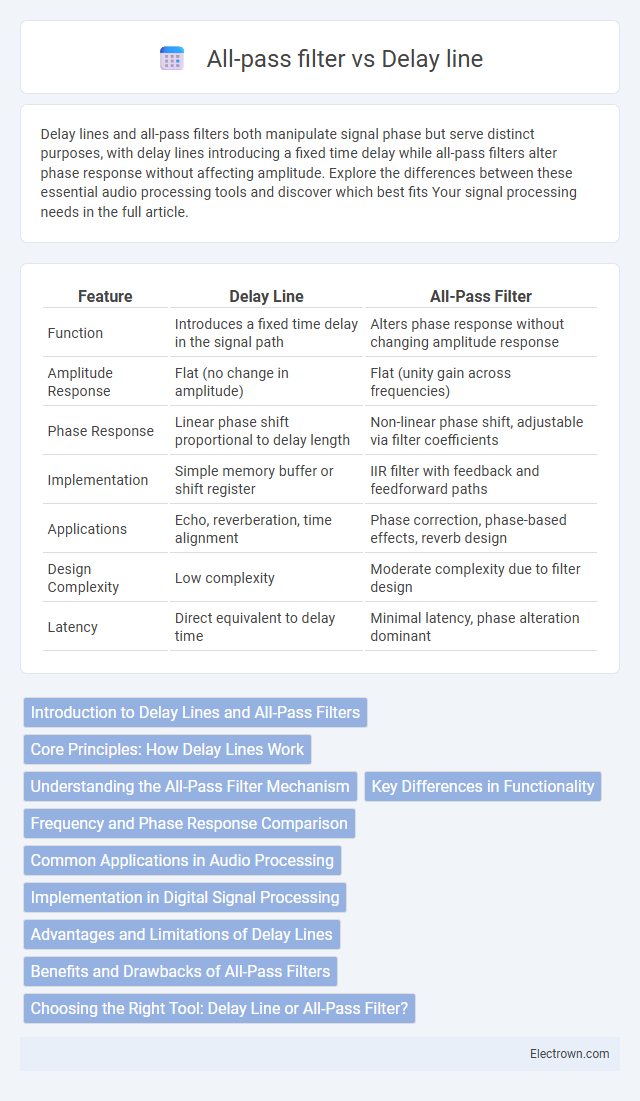 All-pass filter vs Delay line

Delay lines and all-pass filters both manipulate signal phase but serve distinct purposes, with delay lines introducing a fixed time delay while all-pass filters alter phase response without affecting amplitude. Explore the differences between these essential audio processing tools and discover which best fits Your signal processing needs in the full article.

| Feature | Delay Line | All-Pass Filter |
|---|---|---|
| Function | Introduces a fixed time delay in the signal path | Alters phase response without changing amplitude response |
| Amplitude Response | Flat (no change in amplitude) | Flat (unity gain across frequencies) |
| Phase Response | Linear phase shift proportional to delay length | Non-linear phase shift, adjustable via filter coefficients |
| Implementation | Simple memory buffer or shift register | IIR filter with feedback and feedforward paths |
| Applications | Echo, reverberation, time alignment | Phase correction, phase-based effects, reverb design |
| Design Complexity | Low complexity | Moderate complexity due to filter design |
| Latency | Direct equivalent to delay time | Minimal latency, phase alteration dominant |

Introduction to Delay Lines and All-Pass Filters
Core Principles: How Delay Lines Work
Understanding the All-Pass Filter Mechanism
Key Differences in Functionality
Frequency and Phase Response Comparison
Common Applications in Audio Processing
Implementation in Digital Signal Processing
Advantages and Limitations of Delay Lines
Benefits and Drawbacks of All-Pass Filters
Choosing the Right Tool: Delay Line or All-Pass Filter?

Electrown.com