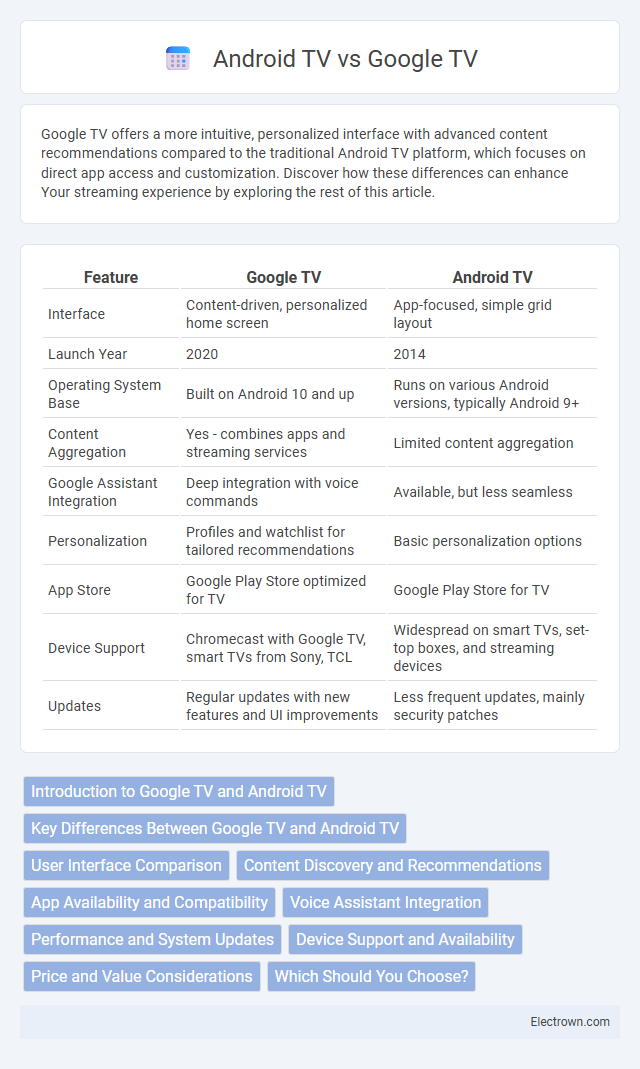 Android TV vs Google TV

Google TV offers a more intuitive, personalized interface with advanced content recommendations compared to the traditional Android TV platform, which focuses on direct app access and customization. Discover how these differences can enhance Your streaming experience by exploring the rest of this article.

| Feature | Google TV | Android TV |
|---|---|---|
| Interface | Content-driven, personalized home screen | App-focused, simple grid layout |
| Launch Year | 2020 | 2014 |
| Operating System Base | Built on Android 10 and up | Runs on various Android versions, typically Android 9+ |
| Content Aggregation | Yes - combines apps and streaming services | Limited content aggregation |
| Google Assistant Integration | Deep integration with voice commands | Available, but less seamless |
| Personalization | Profiles and watchlist for tailored recommendations | Basic personalization options |
| App Store | Google Play Store optimized for TV | Google Play Store for TV |
| Device Support | Chromecast with Google TV, smart TVs from Sony, TCL | Widespread on smart TVs, set-top boxes, and streaming devices |
| Updates | Regular updates with new features and UI improvements | Less frequent updates, mainly security patches |

Introduction to Google TV and Android TV
Key Differences Between Google TV and Android TV
User Interface Comparison
Content Discovery and Recommendations
App Availability and Compatibility
Voice Assistant Integration
Performance and System Updates
Device Support and Availability
Price and Value Considerations
Which Should You Choose?

Electrown.com