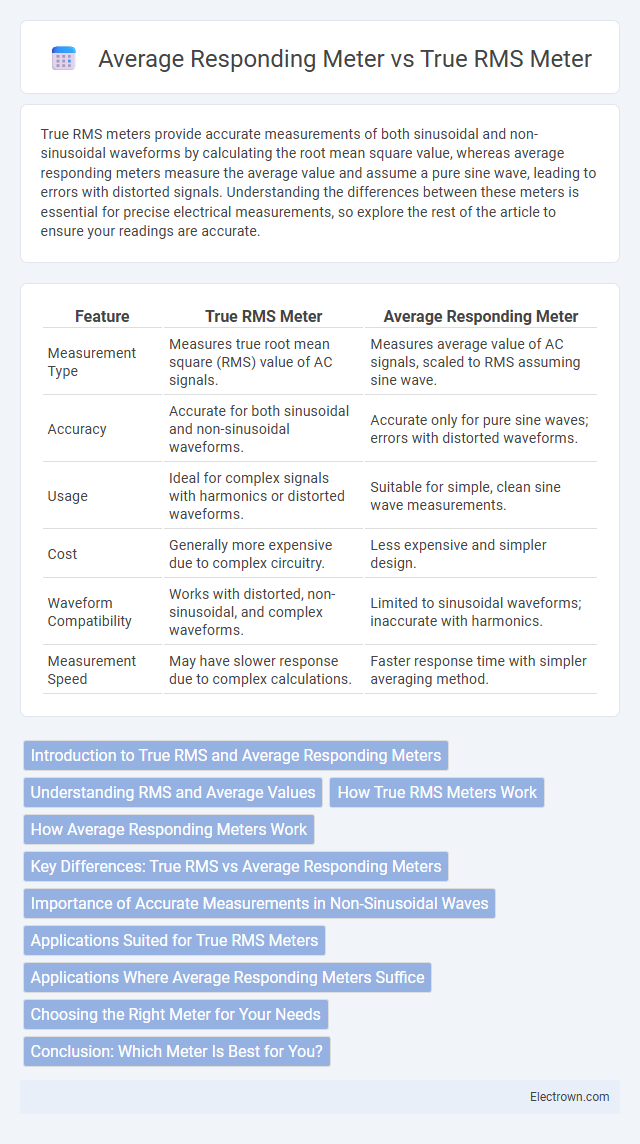 Average Responding Meter vs True RMS Meter

True RMS meters provide accurate measurements of both sinusoidal and non-sinusoidal waveforms by calculating the root mean square value, whereas average responding meters measure the average value and assume a pure sine wave, leading to errors with distorted signals. Understanding the differences between these meters is essential for precise electrical measurements, so explore the rest of the article to ensure your readings are accurate.

| Feature | True RMS Meter | Average Responding Meter |
|---|---|---|
| Measurement Type | Measures true root mean square (RMS) value of AC signals. | Measures average value of AC signals, scaled to RMS assuming sine wave. |
| Accuracy | Accurate for both sinusoidal and non-sinusoidal waveforms. | Accurate only for pure sine waves; errors with distorted waveforms. |
| Usage | Ideal for complex signals with harmonics or distorted waveforms. | Suitable for simple, clean sine wave measurements. |
| Cost | Generally more expensive due to complex circuitry. | Less expensive and simpler design. |
| Waveform Compatibility | Works with distorted, non-sinusoidal, and complex waveforms. | Limited to sinusoidal waveforms; inaccurate with harmonics. |
| Measurement Speed | May have slower response due to complex calculations. | Faster response time with simpler averaging method. |

Introduction to True RMS and Average Responding Meters
Understanding RMS and Average Values
How True RMS Meters Work
How Average Responding Meters Work
Key Differences: True RMS vs Average Responding Meters
Importance of Accurate Measurements in Non-Sinusoidal Waves
Applications Suited for True RMS Meters
Applications Where Average Responding Meters Suffice
Choosing the Right Meter for Your Needs
Conclusion: Which Meter Is Best for You?

Electrown.com