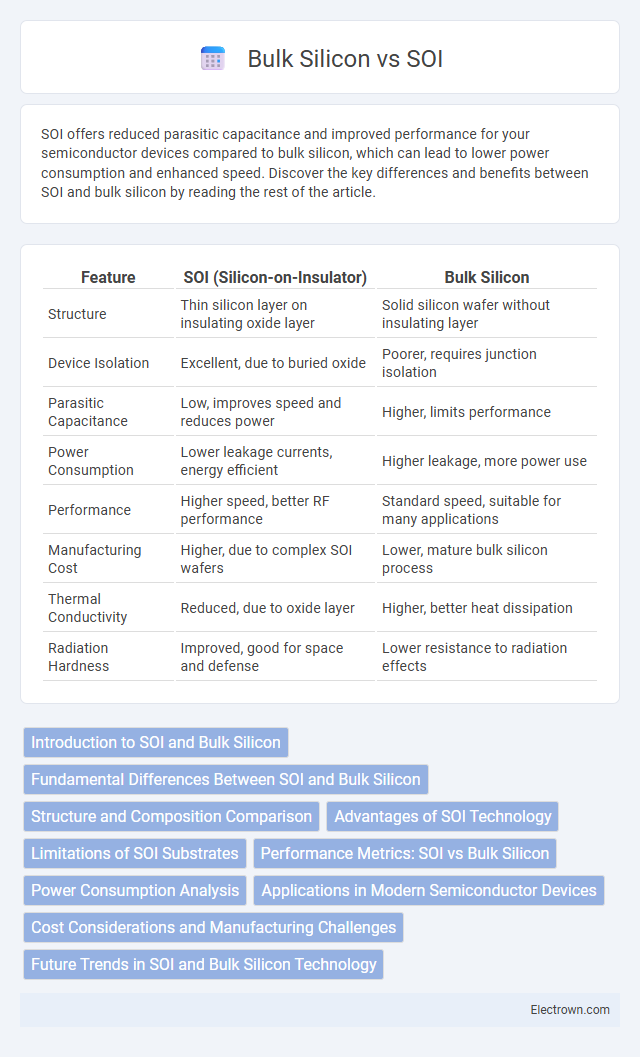 Bulk Silicon vs SOI

SOI offers reduced parasitic capacitance and improved performance for your semiconductor devices compared to bulk silicon, which can lead to lower power consumption and enhanced speed. Discover the key differences and benefits between SOI and bulk silicon by reading the rest of the article.

| Feature | SOI (Silicon-on-Insulator) | Bulk Silicon |
|---|---|---|
| Structure | Thin silicon layer on insulating oxide layer | Solid silicon wafer without insulating layer |
| Device Isolation | Excellent, due to buried oxide | Poorer, requires junction isolation |
| Parasitic Capacitance | Low, improves speed and reduces power | Higher, limits performance |
| Power Consumption | Lower leakage currents, energy efficient | Higher leakage, more power use |
| Performance | Higher speed, better RF performance | Standard speed, suitable for many applications |
| Manufacturing Cost | Higher, due to complex SOI wafers | Lower, mature bulk silicon process |
| Thermal Conductivity | Reduced, due to oxide layer | Higher, better heat dissipation |
| Radiation Hardness | Improved, good for space and defense | Lower resistance to radiation effects |

Introduction to SOI and Bulk Silicon
Fundamental Differences Between SOI and Bulk Silicon
Structure and Composition Comparison
Advantages of SOI Technology
Limitations of SOI Substrates
Performance Metrics: SOI vs Bulk Silicon
Power Consumption Analysis
Applications in Modern Semiconductor Devices
Cost Considerations and Manufacturing Challenges
Future Trends in SOI and Bulk Silicon Technology

Electrown.com