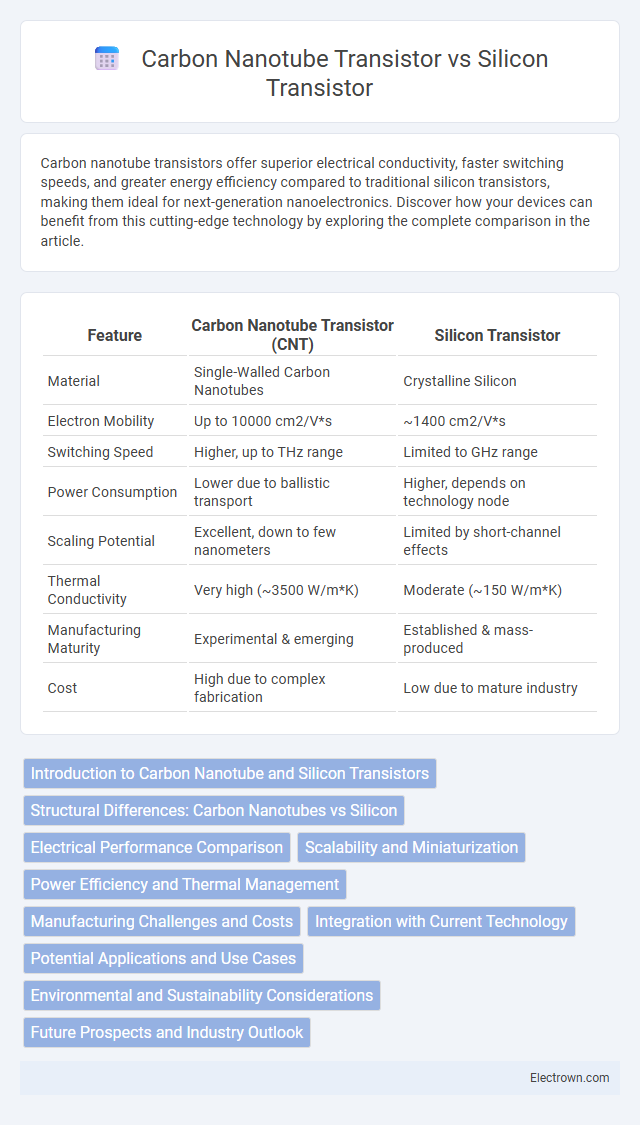 Carbon Nanotube Transistor vs Silicon Transistor

Carbon nanotube transistors offer superior electrical conductivity, faster switching speeds, and greater energy efficiency compared to traditional silicon transistors, making them ideal for next-generation nanoelectronics. Discover how your devices can benefit from this cutting-edge technology by exploring the complete comparison in the article.

| Feature | Carbon Nanotube Transistor (CNT) | Silicon Transistor |
|---|---|---|
| Material | Single-Walled Carbon Nanotubes | Crystalline Silicon |
| Electron Mobility | Up to 10000 cm2/V*s | ~1400 cm2/V*s |
| Switching Speed | Higher, up to THz range | Limited to GHz range |
| Power Consumption | Lower due to ballistic transport | Higher, depends on technology node |
| Scaling Potential | Excellent, down to few nanometers | Limited by short-channel effects |
| Thermal Conductivity | Very high (~3500 W/m*K) | Moderate (~150 W/m*K) |
| Manufacturing Maturity | Experimental & emerging | Established & mass-produced |
| Cost | High due to complex fabrication | Low due to mature industry |

Introduction to Carbon Nanotube and Silicon Transistors
Structural Differences: Carbon Nanotubes vs Silicon
Electrical Performance Comparison
Scalability and Miniaturization
Power Efficiency and Thermal Management
Manufacturing Challenges and Costs
Integration with Current Technology
Potential Applications and Use Cases
Environmental and Sustainability Considerations
Future Prospects and Industry Outlook

Electrown.com