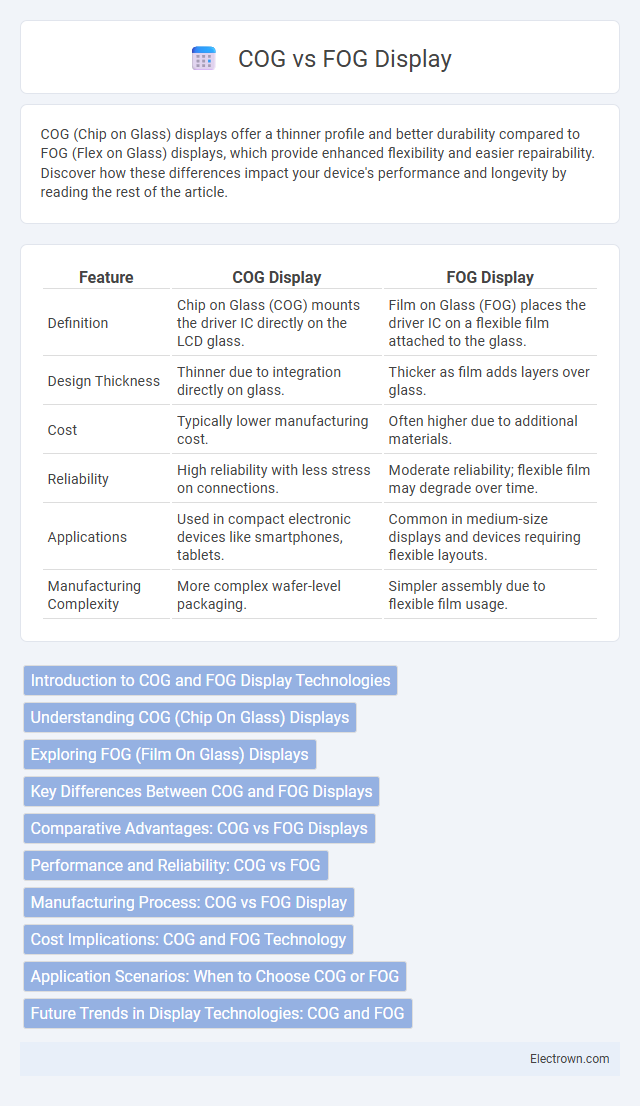 COG vs FOG Display

COG (Chip on Glass) displays offer a thinner profile and better durability compared to FOG (Flex on Glass) displays, which provide enhanced flexibility and easier repairability. Discover how these differences impact your device's performance and longevity by reading the rest of the article.

| Feature | COG Display | FOG Display |
|---|---|---|
| Definition | Chip on Glass (COG) mounts the driver IC directly on the LCD glass. | Film on Glass (FOG) places the driver IC on a flexible film attached to the glass. |
| Design Thickness | Thinner due to integration directly on glass. | Thicker as film adds layers over glass. |
| Cost | Typically lower manufacturing cost. | Often higher due to additional materials. |
| Reliability | High reliability with less stress on connections. | Moderate reliability; flexible film may degrade over time. |
| Applications | Used in compact electronic devices like smartphones, tablets. | Common in medium-size displays and devices requiring flexible layouts. |
| Manufacturing Complexity | More complex wafer-level packaging. | Simpler assembly due to flexible film usage. |

Introduction to COG and FOG Display Technologies

Understanding COG (Chip On Glass) Displays

Exploring FOG (Film On Glass) Displays

Key Differences Between COG and FOG Displays

Comparative Advantages: COG vs FOG Displays

Performance and Reliability: COG vs FOG

Manufacturing Process: COG vs FOG Display

Cost Implications: COG and FOG Technology

Application Scenarios: When to Choose COG or FOG

Future Trends in Display Technologies: COG and FOG

Electrown.com