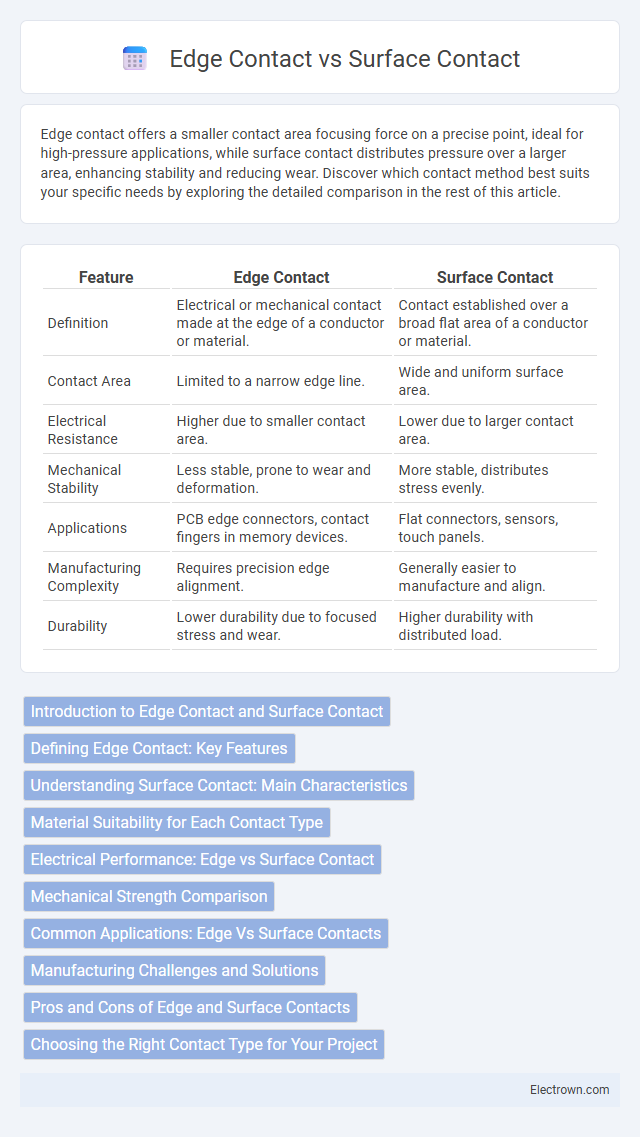 Edge Contact vs Surface Contact

Edge contact offers a smaller contact area focusing force on a precise point, ideal for high-pressure applications, while surface contact distributes pressure over a larger area, enhancing stability and reducing wear. Discover which contact method best suits your specific needs by exploring the detailed comparison in the rest of this article.

| Feature | Edge Contact | Surface Contact |
|---|---|---|
| Definition | Electrical or mechanical contact made at the edge of a conductor or material. | Contact established over a broad flat area of a conductor or material. |
| Contact Area | Limited to a narrow edge line. | Wide and uniform surface area. |
| Electrical Resistance | Higher due to smaller contact area. | Lower due to larger contact area. |
| Mechanical Stability | Less stable, prone to wear and deformation. | More stable, distributes stress evenly. |
| Applications | PCB edge connectors, contact fingers in memory devices. | Flat connectors, sensors, touch panels. |
| Manufacturing Complexity | Requires precision edge alignment. | Generally easier to manufacture and align. |
| Durability | Lower durability due to focused stress and wear. | Higher durability with distributed load. |

Introduction to Edge Contact and Surface Contact
Defining Edge Contact: Key Features
Understanding Surface Contact: Main Characteristics
Material Suitability for Each Contact Type
Electrical Performance: Edge vs Surface Contact
Mechanical Strength Comparison
Common Applications: Edge Vs Surface Contacts
Manufacturing Challenges and Solutions
Pros and Cons of Edge and Surface Contacts
Choosing the Right Contact Type for Your Project

Electrown.com