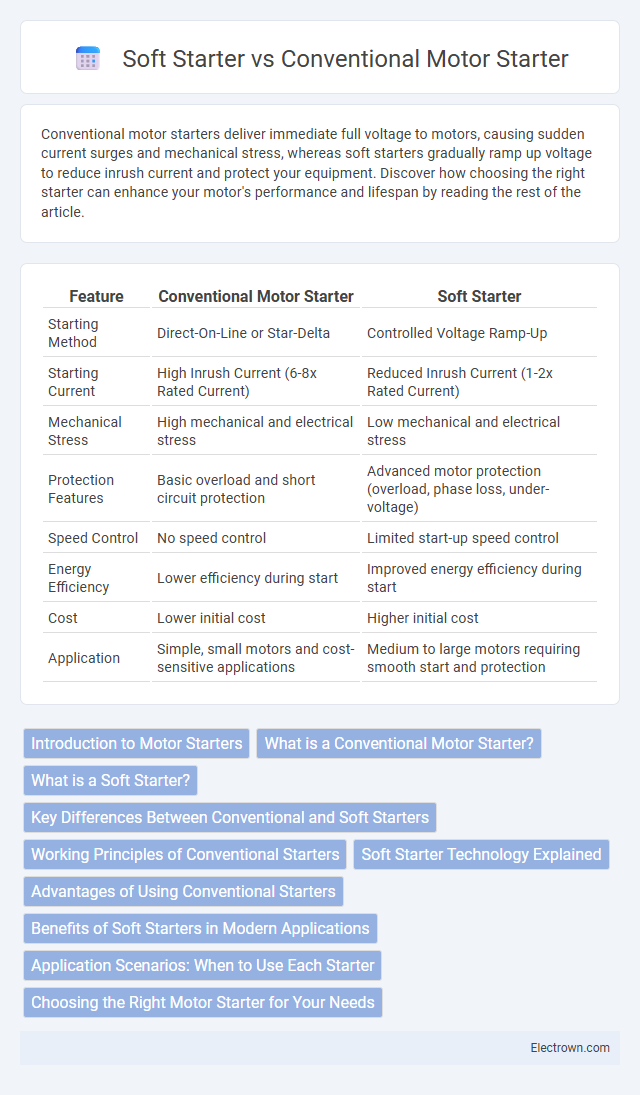 Soft Starter vs Conventional Motor Starter

Conventional motor starters deliver immediate full voltage to motors, causing sudden current surges and mechanical stress, whereas soft starters gradually ramp up voltage to reduce inrush current and protect your equipment. Discover how choosing the right starter can enhance your motor's performance and lifespan by reading the rest of the article.

| Feature | Conventional Motor Starter | Soft Starter |
|---|---|---|
| Starting Method | Direct-On-Line or Star-Delta | Controlled Voltage Ramp-Up |
| Starting Current | High Inrush Current (6-8x Rated Current) | Reduced Inrush Current (1-2x Rated Current) |
| Mechanical Stress | High mechanical and electrical stress | Low mechanical and electrical stress |
| Protection Features | Basic overload and short circuit protection | Advanced motor protection (overload, phase loss, under-voltage) |
| Speed Control | No speed control | Limited start-up speed control |
| Energy Efficiency | Lower efficiency during start | Improved energy efficiency during start |
| Cost | Lower initial cost | Higher initial cost |
| Application | Simple, small motors and cost-sensitive applications | Medium to large motors requiring smooth start and protection |

Introduction to Motor Starters
What is a Conventional Motor Starter?
What is a Soft Starter?
Key Differences Between Conventional and Soft Starters
Working Principles of Conventional Starters
Soft Starter Technology Explained
Advantages of Using Conventional Starters
Benefits of Soft Starters in Modern Applications
Application Scenarios: When to Use Each Starter
Choosing the Right Motor Starter for Your Needs

Electrown.com