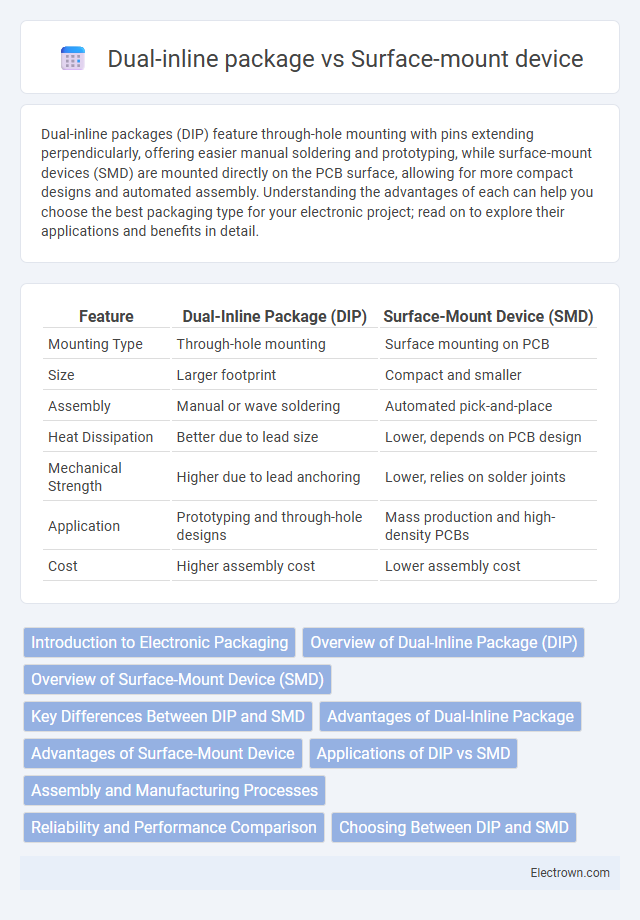 Dual-inline package vs Surface-mount device

Dual-inline packages (DIP) feature through-hole mounting with pins extending perpendicularly, offering easier manual soldering and prototyping, while surface-mount devices (SMD) are mounted directly on the PCB surface, allowing for more compact designs and automated assembly. Understanding the advantages of each can help you choose the best packaging type for your electronic project; read on to explore their applications and benefits in detail.

| Feature | Dual-Inline Package (DIP) | Surface-Mount Device (SMD) |
|---|---|---|
| Mounting Type | Through-hole mounting | Surface mounting on PCB |
| Size | Larger footprint | Compact and smaller |
| Assembly | Manual or wave soldering | Automated pick-and-place |
| Heat Dissipation | Better due to lead size | Lower, depends on PCB design |
| Mechanical Strength | Higher due to lead anchoring | Lower, relies on solder joints |
| Application | Prototyping and through-hole designs | Mass production and high-density PCBs |
| Cost | Higher assembly cost | Lower assembly cost |

Introduction to Electronic Packaging
Overview of Dual-Inline Package (DIP)
Overview of Surface-Mount Device (SMD)
Key Differences Between DIP and SMD
Advantages of Dual-Inline Package
Advantages of Surface-Mount Device
Applications of DIP vs SMD
Assembly and Manufacturing Processes
Reliability and Performance Comparison
Choosing Between DIP and SMD

Electrown.com