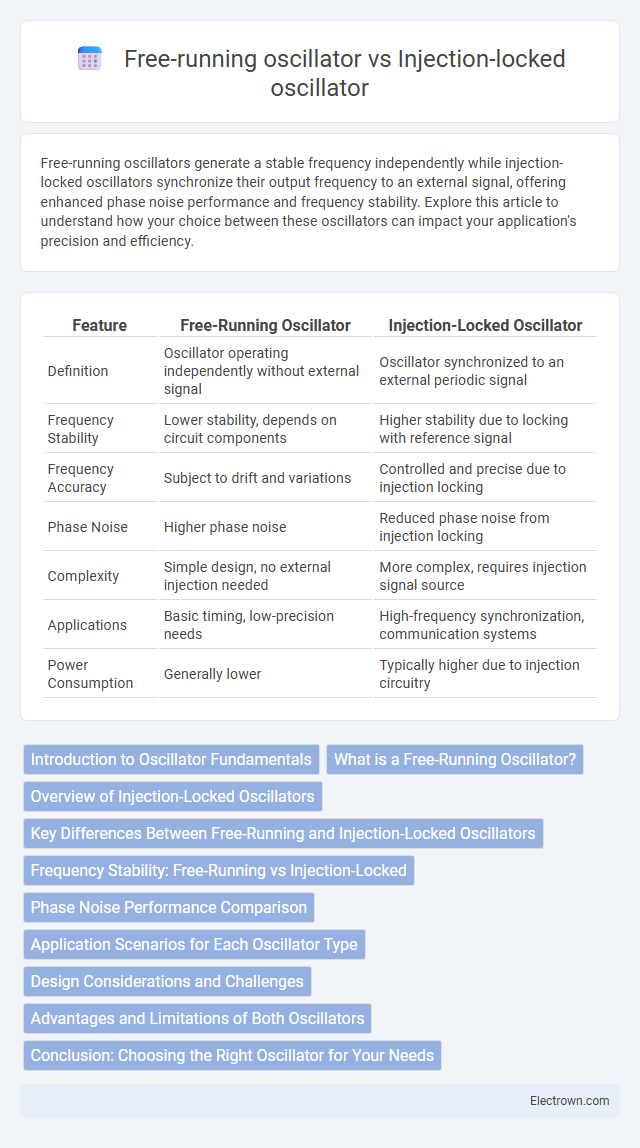 Free-running oscillator vs Injection-locked oscillator

Free-running oscillators generate a stable frequency independently while injection-locked oscillators synchronize their output frequency to an external signal, offering enhanced phase noise performance and frequency stability. Explore this article to understand how your choice between these oscillators can impact your application's precision and efficiency.

| Feature | Free-Running Oscillator | Injection-Locked Oscillator |
|---|---|---|
| Definition | Oscillator operating independently without external signal | Oscillator synchronized to an external periodic signal |
| Frequency Stability | Lower stability, depends on circuit components | Higher stability due to locking with reference signal |
| Frequency Accuracy | Subject to drift and variations | Controlled and precise due to injection locking |
| Phase Noise | Higher phase noise | Reduced phase noise from injection locking |
| Complexity | Simple design, no external injection needed | More complex, requires injection signal source |
| Applications | Basic timing, low-precision needs | High-frequency synchronization, communication systems |
| Power Consumption | Generally lower | Typically higher due to injection circuitry |

Introduction to Oscillator Fundamentals
What is a Free-Running Oscillator?
Overview of Injection-Locked Oscillators
Key Differences Between Free-Running and Injection-Locked Oscillators
Frequency Stability: Free-Running vs Injection-Locked
Phase Noise Performance Comparison
Application Scenarios for Each Oscillator Type
Design Considerations and Challenges
Advantages and Limitations of Both Oscillators
Conclusion: Choosing the Right Oscillator for Your Needs

Electrown.com