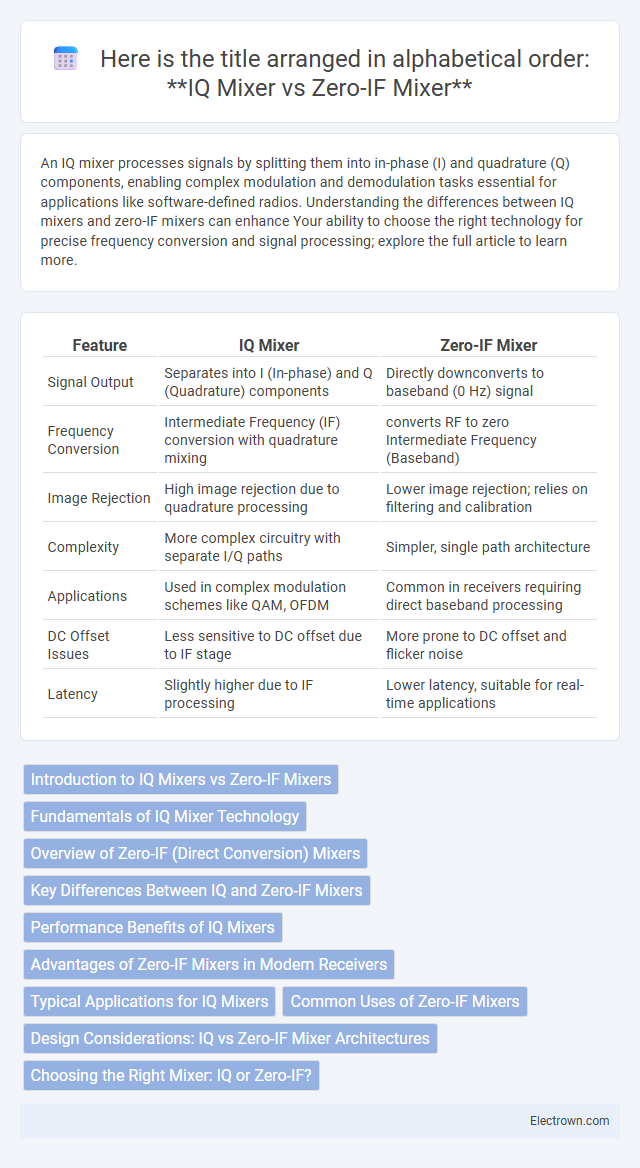 Here is the title arranged in alphabetical order: **IQ Mixer vs Zero-IF Mixer**

An IQ mixer processes signals by splitting them into in-phase (I) and quadrature (Q) components, enabling complex modulation and demodulation tasks essential for applications like software-defined radios. Understanding the differences between IQ mixers and zero-IF mixers can enhance Your ability to choose the right technology for precise frequency conversion and signal processing; explore the full article to learn more.

| Feature | IQ Mixer | Zero-IF Mixer |
|---|---|---|
| Signal Output | Separates into I (In-phase) and Q (Quadrature) components | Directly downconverts to baseband (0 Hz) signal |
| Frequency Conversion | Intermediate Frequency (IF) conversion with quadrature mixing | converts RF to zero Intermediate Frequency (Baseband) |
| Image Rejection | High image rejection due to quadrature processing | Lower image rejection; relies on filtering and calibration |
| Complexity | More complex circuitry with separate I/Q paths | Simpler, single path architecture |
| Applications | Used in complex modulation schemes like QAM, OFDM | Common in receivers requiring direct baseband processing |
| DC Offset Issues | Less sensitive to DC offset due to IF stage | More prone to DC offset and flicker noise |
| Latency | Slightly higher due to IF processing | Lower latency, suitable for real-time applications |

Introduction to IQ Mixers vs Zero-IF Mixers
Fundamentals of IQ Mixer Technology
Overview of Zero-IF (Direct Conversion) Mixers
Key Differences Between IQ and Zero-IF Mixers
Performance Benefits of IQ Mixers
Advantages of Zero-IF Mixers in Modern Receivers
Typical Applications for IQ Mixers
Common Uses of Zero-IF Mixers
Design Considerations: IQ vs Zero-IF Mixer Architectures
Choosing the Right Mixer: IQ or Zero-IF?

Electrown.com