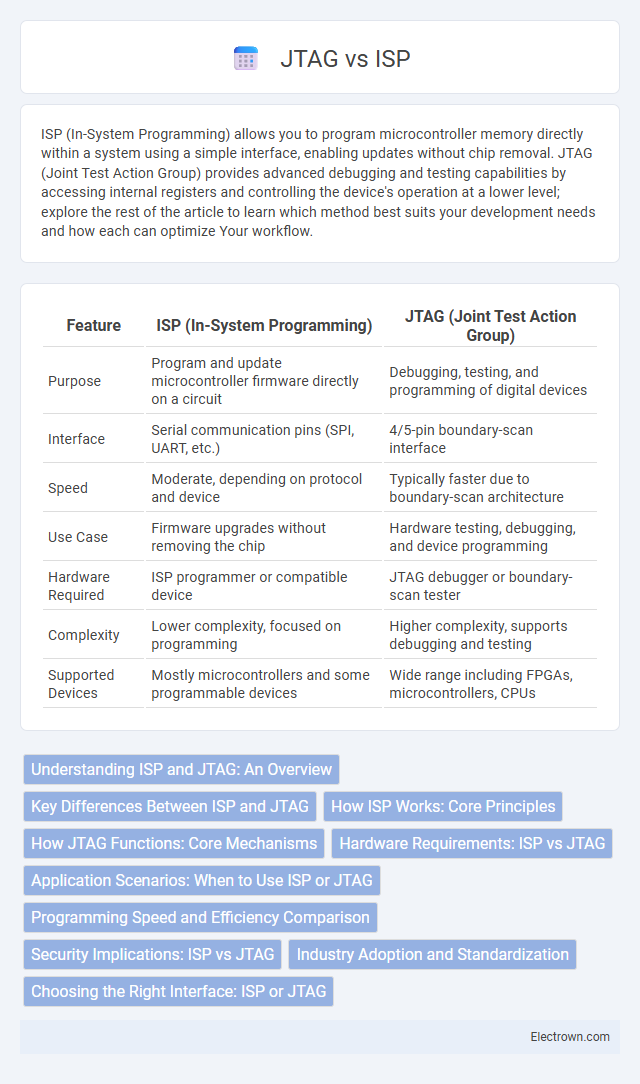 JTAG vs ISP

ISP (In-System Programming) allows you to program microcontroller memory directly within a system using a simple interface, enabling updates without chip removal. JTAG (Joint Test Action Group) provides advanced debugging and testing capabilities by accessing internal registers and controlling the device's operation at a lower level; explore the rest of the article to learn which method best suits your development needs and how each can optimize Your workflow.

| Feature | ISP (In-System Programming) | JTAG (Joint Test Action Group) |
|---|---|---|
| Purpose | Program and update microcontroller firmware directly on a circuit | Debugging, testing, and programming of digital devices |
| Interface | Serial communication pins (SPI, UART, etc.) | 4/5-pin boundary-scan interface |
| Speed | Moderate, depending on protocol and device | Typically faster due to boundary-scan architecture |
| Use Case | Firmware upgrades without removing the chip | Hardware testing, debugging, and device programming |
| Hardware Required | ISP programmer or compatible device | JTAG debugger or boundary-scan tester |
| Complexity | Lower complexity, focused on programming | Higher complexity, supports debugging and testing |
| Supported Devices | Mostly microcontrollers and some programmable devices | Wide range including FPGAs, microcontrollers, CPUs |

Understanding ISP and JTAG: An Overview
Key Differences Between ISP and JTAG
How ISP Works: Core Principles
How JTAG Functions: Core Mechanisms
Hardware Requirements: ISP vs JTAG
Application Scenarios: When to Use ISP or JTAG
Programming Speed and Efficiency Comparison
Security Implications: ISP vs JTAG
Industry Adoption and Standardization
Choosing the Right Interface: ISP or JTAG

Electrown.com