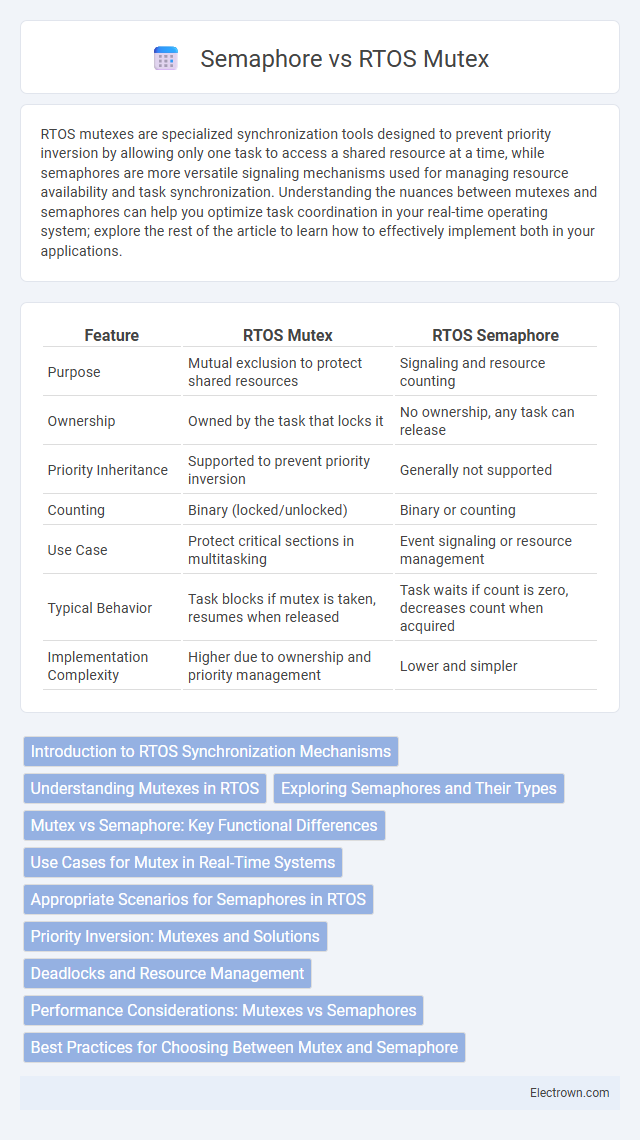 Semaphore vs RTOS Mutex

RTOS mutexes are specialized synchronization tools designed to prevent priority inversion by allowing only one task to access a shared resource at a time, while semaphores are more versatile signaling mechanisms used for managing resource availability and task synchronization. Understanding the nuances between mutexes and semaphores can help you optimize task coordination in your real-time operating system; explore the rest of the article to learn how to effectively implement both in your applications.

| Feature | RTOS Mutex | RTOS Semaphore |
|---|---|---|
| Purpose | Mutual exclusion to protect shared resources | Signaling and resource counting |
| Ownership | Owned by the task that locks it | No ownership, any task can release |
| Priority Inheritance | Supported to prevent priority inversion | Generally not supported |
| Counting | Binary (locked/unlocked) | Binary or counting |
| Use Case | Protect critical sections in multitasking | Event signaling or resource management |
| Typical Behavior | Task blocks if mutex is taken, resumes when released | Task waits if count is zero, decreases count when acquired |
| Implementation Complexity | Higher due to ownership and priority management | Lower and simpler |

Introduction to RTOS Synchronization Mechanisms
Understanding Mutexes in RTOS
Exploring Semaphores and Their Types
Mutex vs Semaphore: Key Functional Differences
Use Cases for Mutex in Real-Time Systems
Appropriate Scenarios for Semaphores in RTOS
Priority Inversion: Mutexes and Solutions
Deadlocks and Resource Management
Performance Considerations: Mutexes vs Semaphores
Best Practices for Choosing Between Mutex and Semaphore

Electrown.com