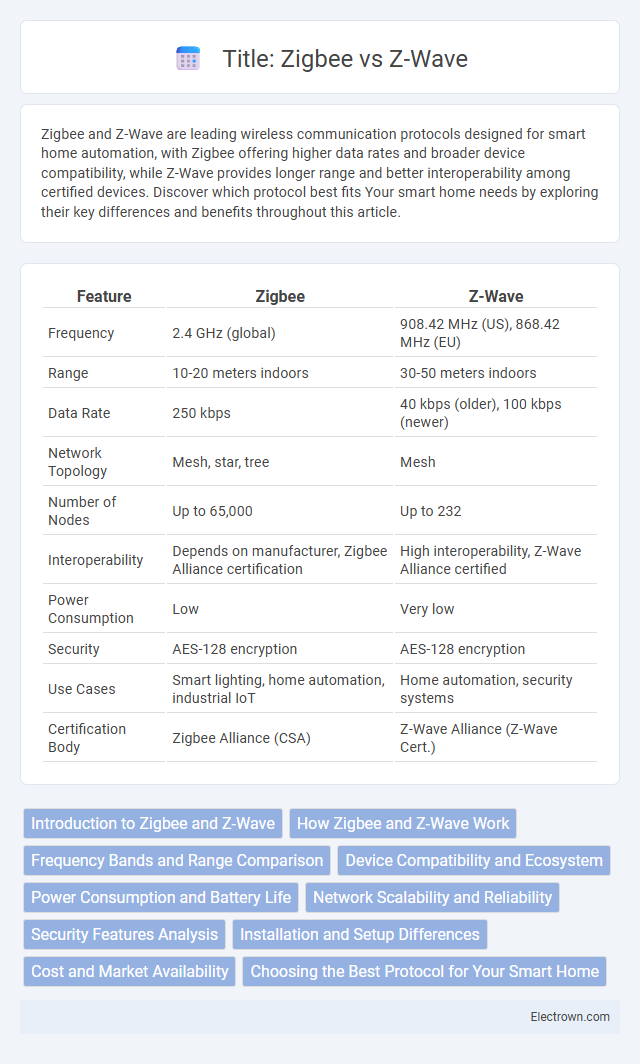 Title: Zigbee vs Z-Wave

Zigbee and Z-Wave are leading wireless communication protocols designed for smart home automation, with Zigbee offering higher data rates and broader device compatibility, while Z-Wave provides longer range and better interoperability among certified devices. Discover which protocol best fits Your smart home needs by exploring their key differences and benefits throughout this article.

| Feature | Zigbee | Z-Wave |
|---|---|---|
| Frequency | 2.4 GHz (global) | 908.42 MHz (US), 868.42 MHz (EU) |
| Range | 10-20 meters indoors | 30-50 meters indoors |
| Data Rate | 250 kbps | 40 kbps (older), 100 kbps (newer) |
| Network Topology | Mesh, star, tree | Mesh |
| Number of Nodes | Up to 65,000 | Up to 232 |
| Interoperability | Depends on manufacturer, Zigbee Alliance certification | High interoperability, Z-Wave Alliance certified |
| Power Consumption | Low | Very low |
| Security | AES-128 encryption | AES-128 encryption |
| Use Cases | Smart lighting, home automation, industrial IoT | Home automation, security systems |
| Certification Body | Zigbee Alliance (CSA) | Z-Wave Alliance (Z-Wave Cert.) |

Introduction to Zigbee and Z-Wave
How Zigbee and Z-Wave Work
Frequency Bands and Range Comparison
Device Compatibility and Ecosystem
Power Consumption and Battery Life
Network Scalability and Reliability
Security Features Analysis
Installation and Setup Differences
Cost and Market Availability
Choosing the Best Protocol for Your Smart Home

Electrown.com